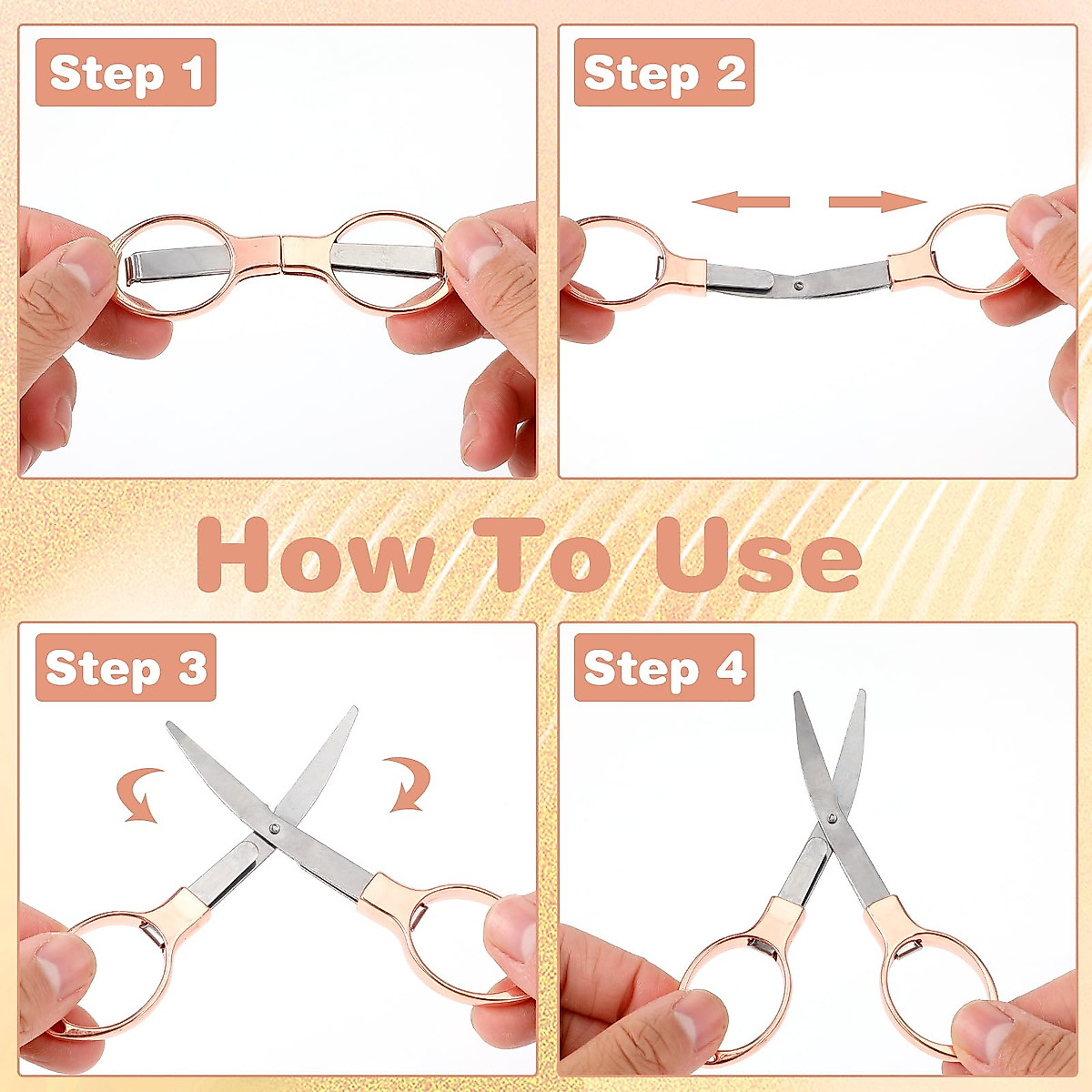 Step 1

Step 2

How To Use

Step 3

Step 4