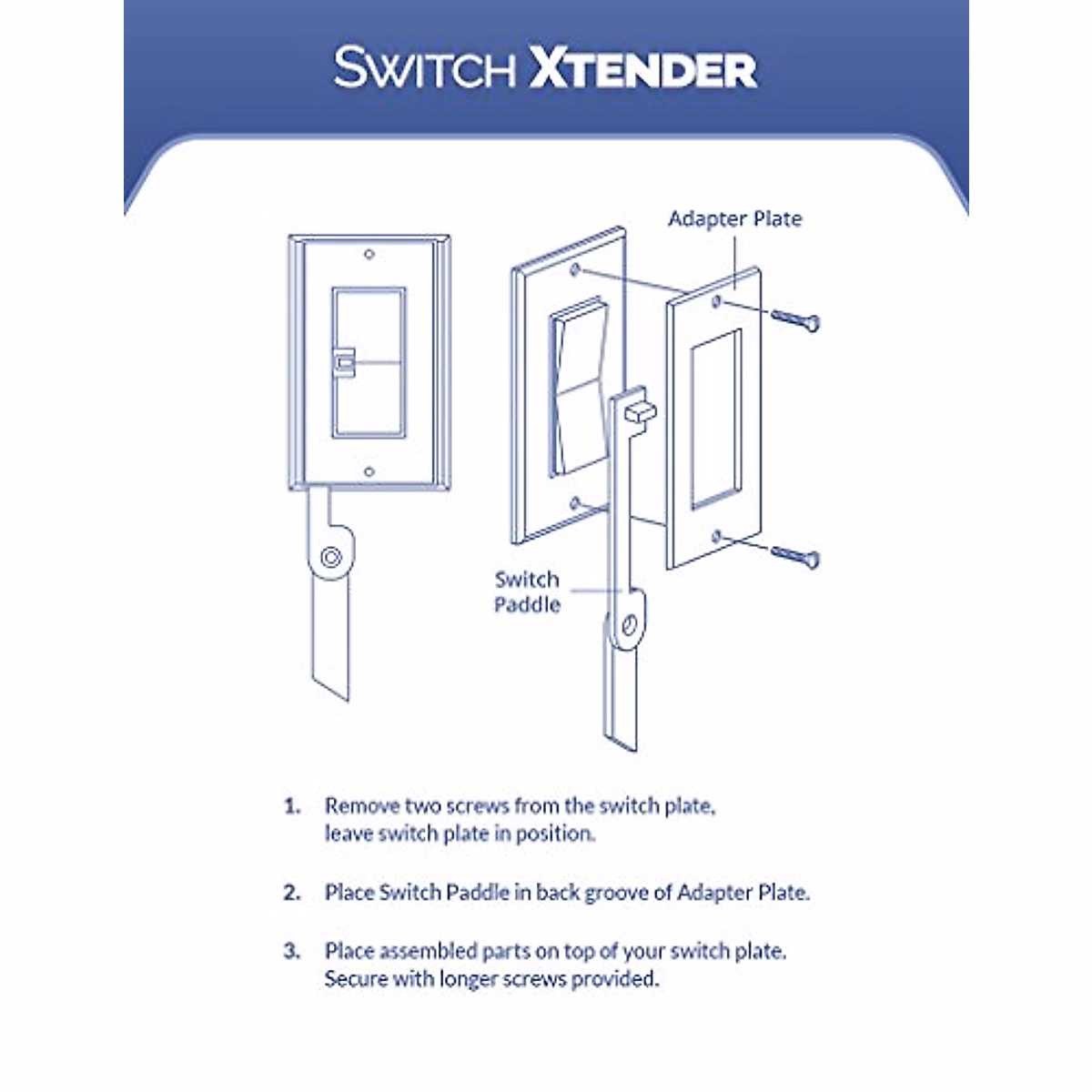 SWITCH XTENDER

Adapter Plate

Switch Paddle

1. Remove two screws from the switch plate, leave switch plate in position.

2. Place Switch Paddle in back groove of Adapter Plate.

3. Place assembled parts on top of your switch plate. Secure with longer screws provided.