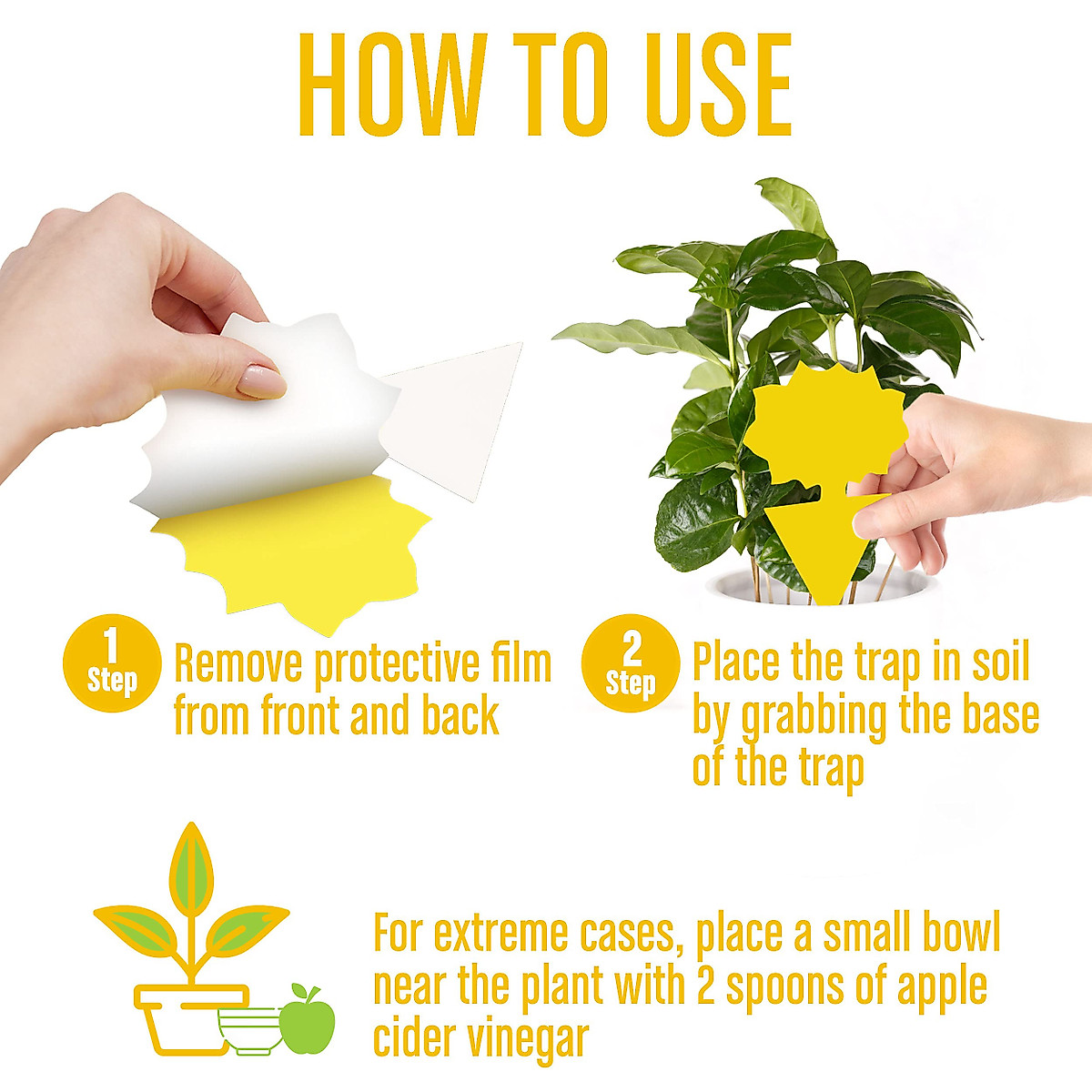 HOW TO USE

1 Step Remove protective film from front and back

2 Step Place the trap in soil by grabbing the base of the trap

For extreme cases, place a small bowl near the plant with 2 spoons of apple cider vinegar