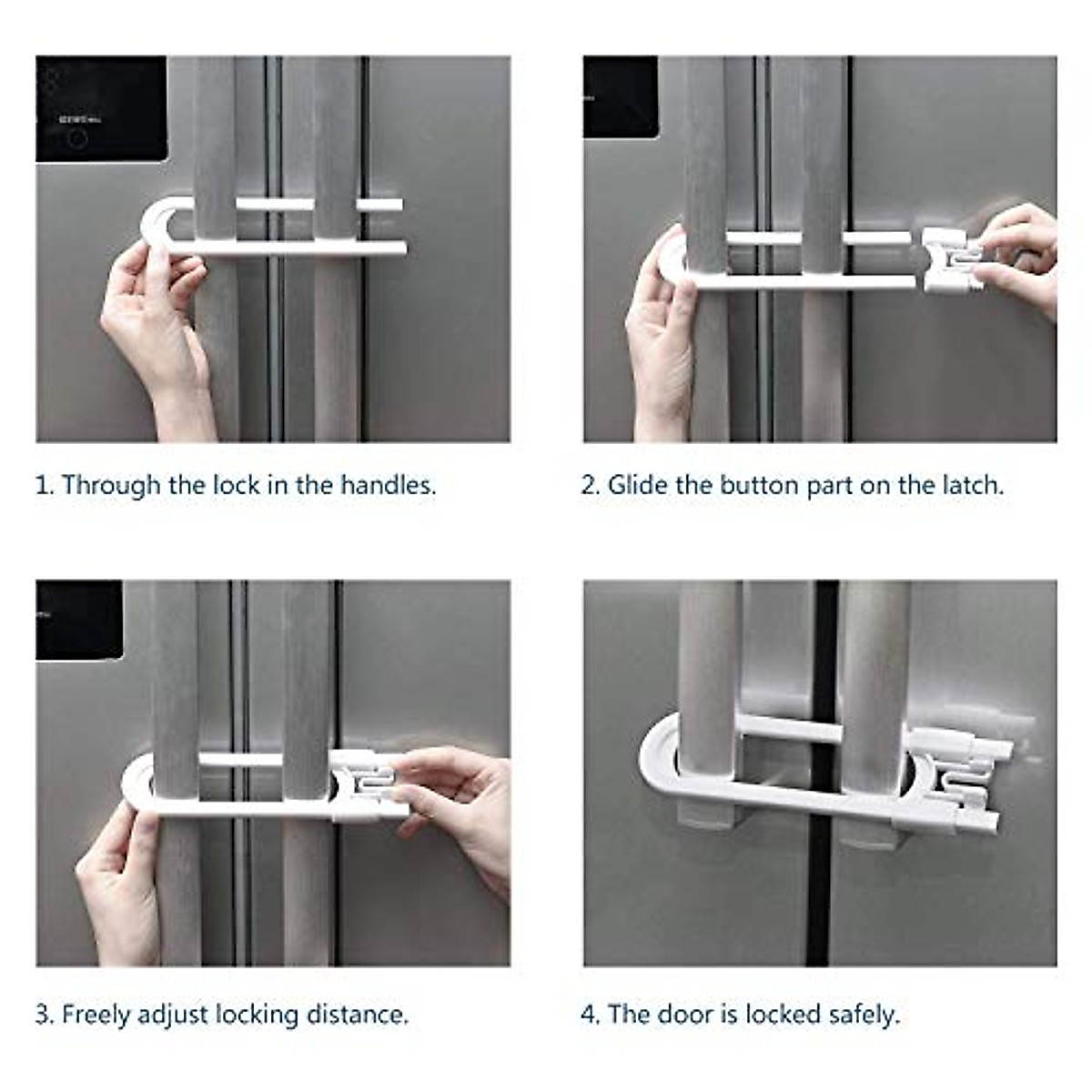 1. Through the lock in the handles.

2. Glide the button part on the latch.

3. Freely adjust locking distance.

4. The door is locked safely.