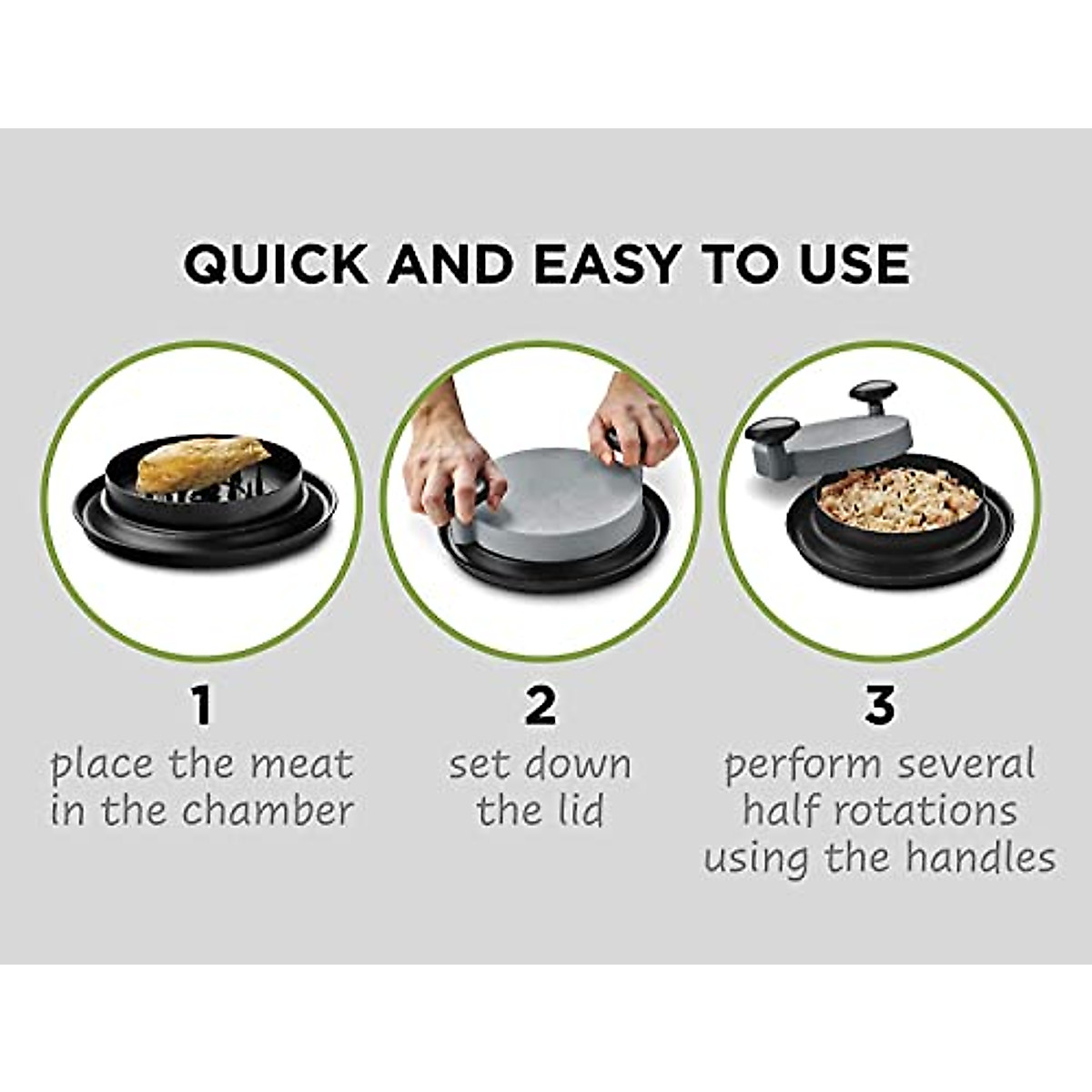 QUICK AND EASY TO USE

1
place the meat in the chamber

2
set down the lid

3
perform several half rotations using the handles