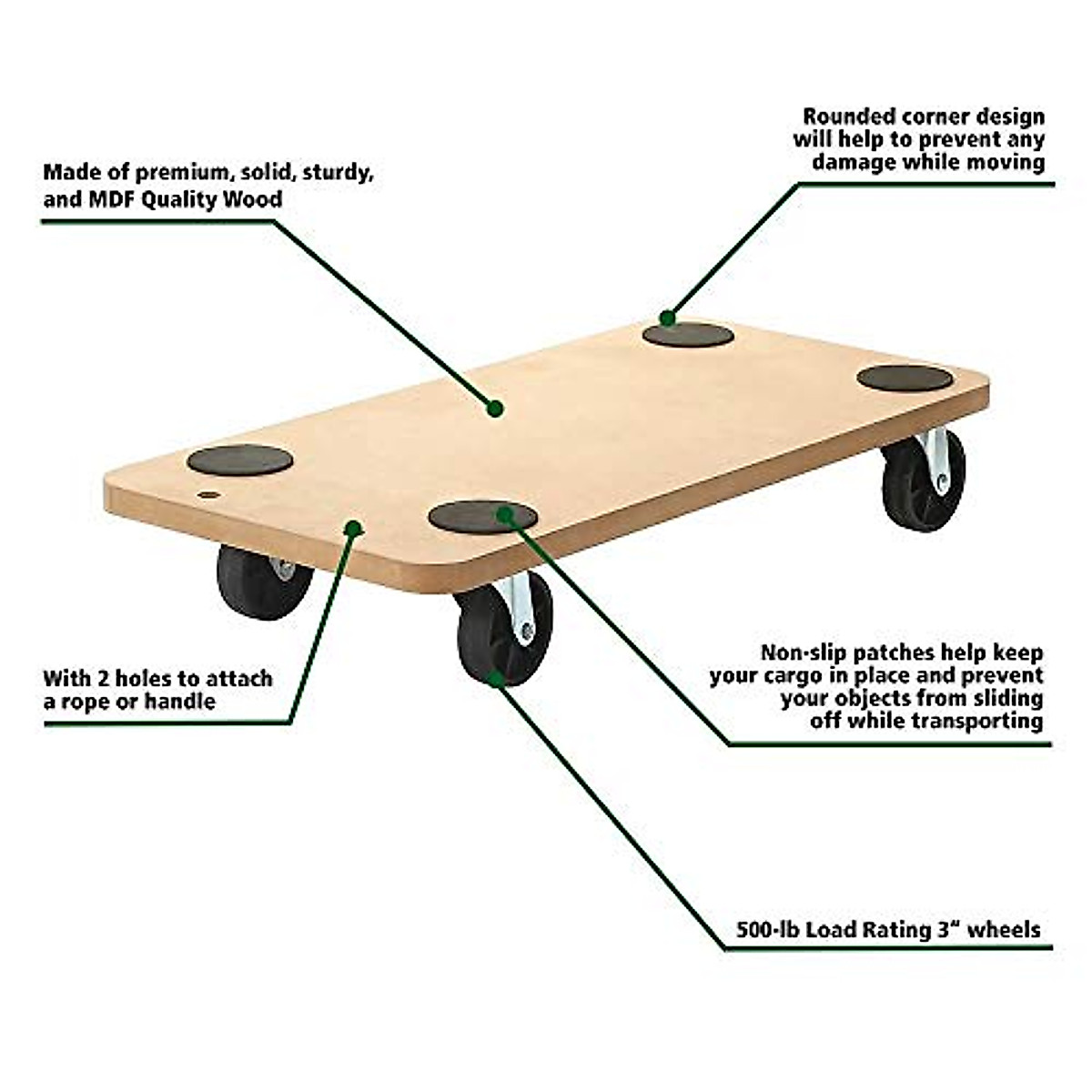 Made of premium, solid, sturdy, and MDF Quality Wood

Rounded corner design will help to prevent any damage while moving

With 2 holes to attach a rope or handle

Non-slip patches help keep your cargo in place and prevent your objects from sliding off while transporting

500-lb Load Rating 3" wheels