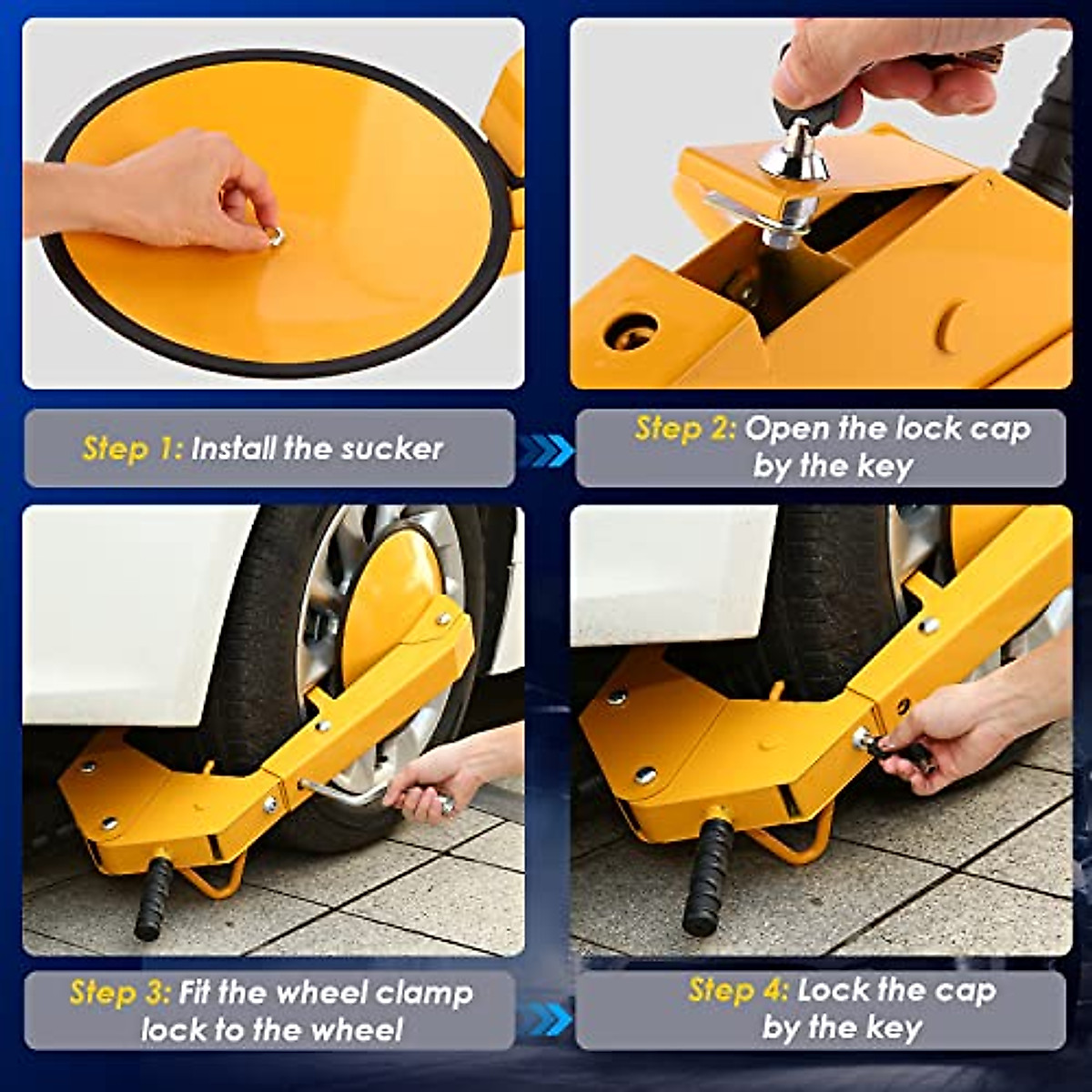 Step 1: Install the sucker

Step 2: Open the lock cap by the key

Step 3: Fit the wheel clamp lock to the wheel

Step 4: Lock the cap by the key