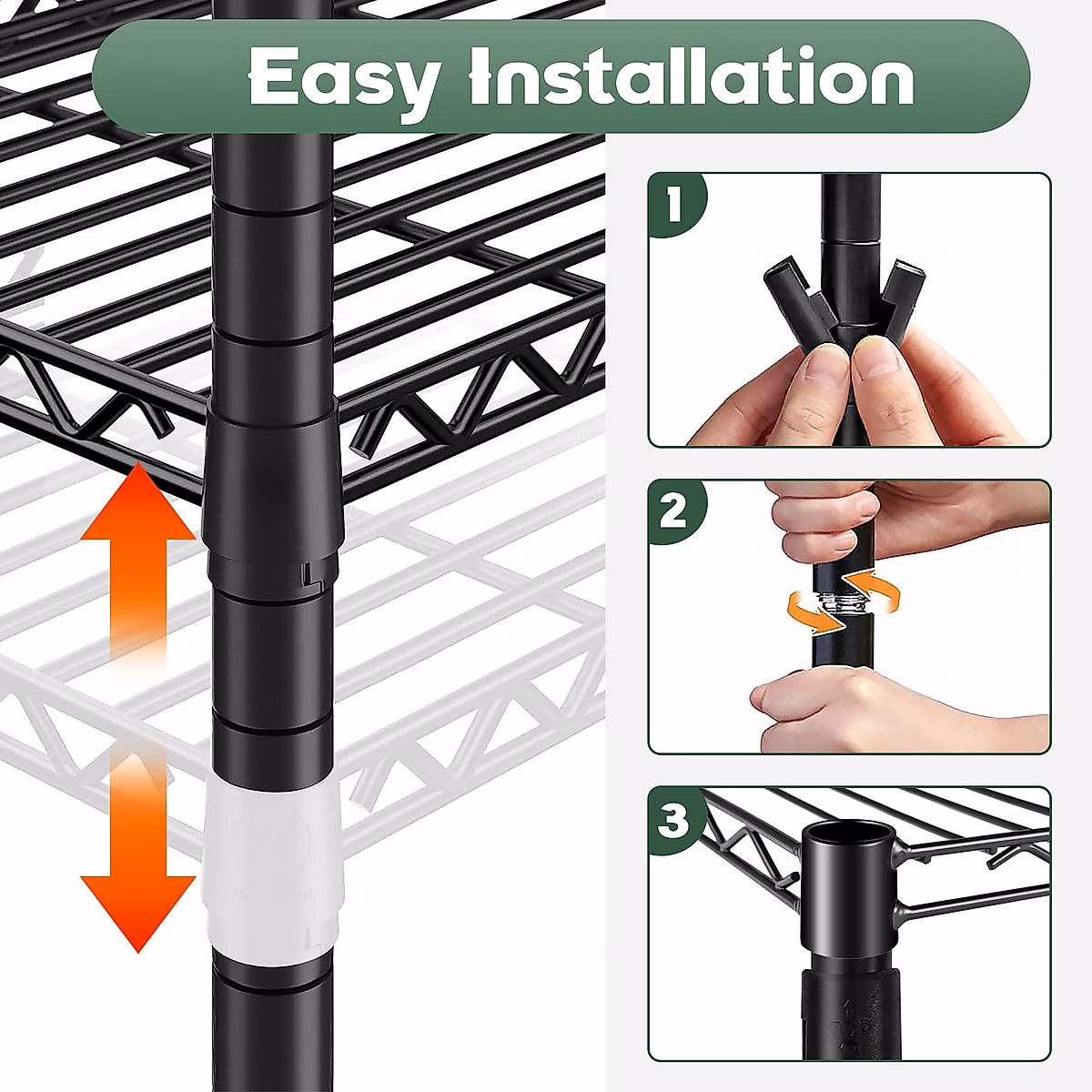 Easy Installation

1

2

3