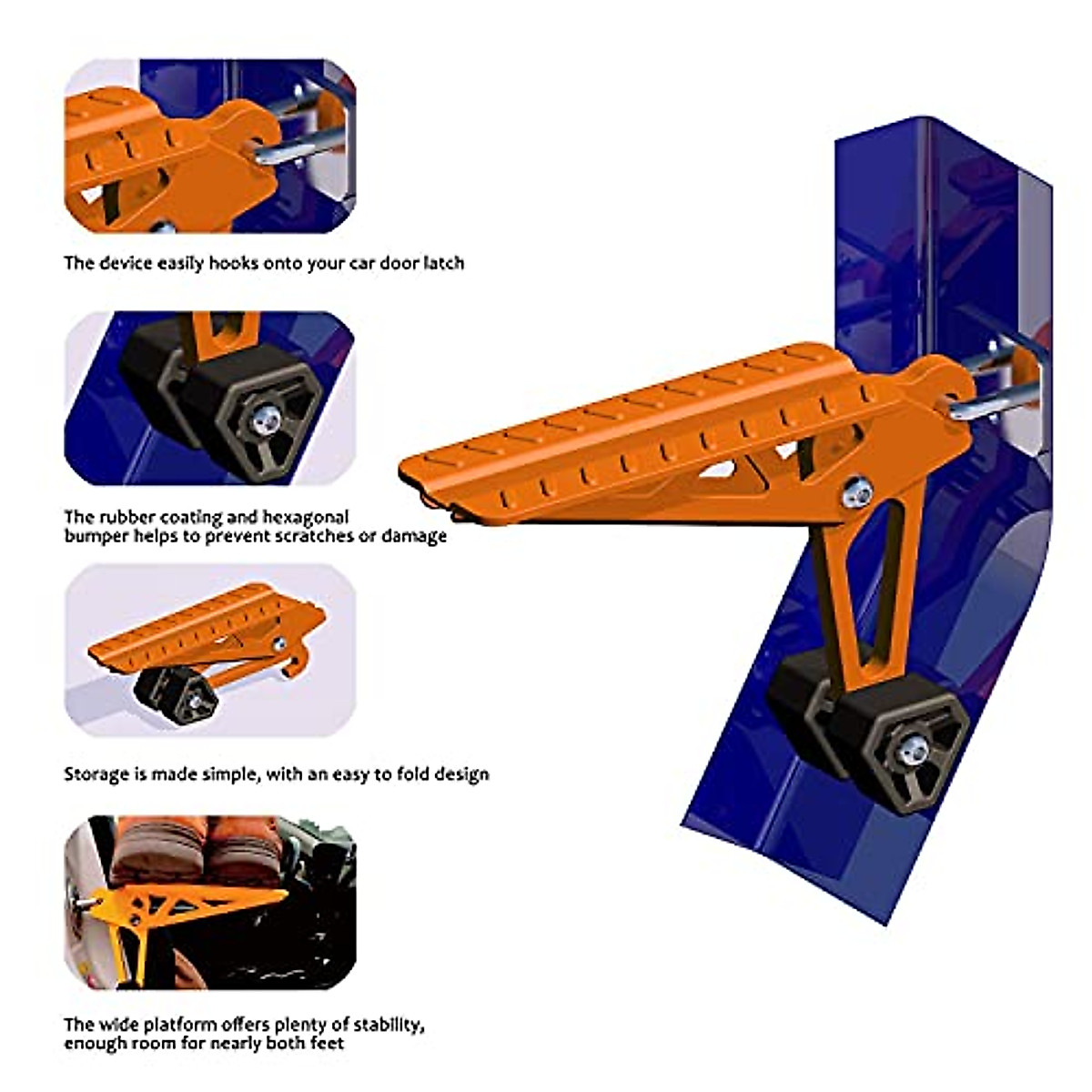 The device easily hooks onto your car door latch

The rubber coating and hexagonal bumper helps to prevent scratches or damage

Storage is made simple, with an easy to fold design

The wide platform offers plenty of stability, enough room for nearly both feet