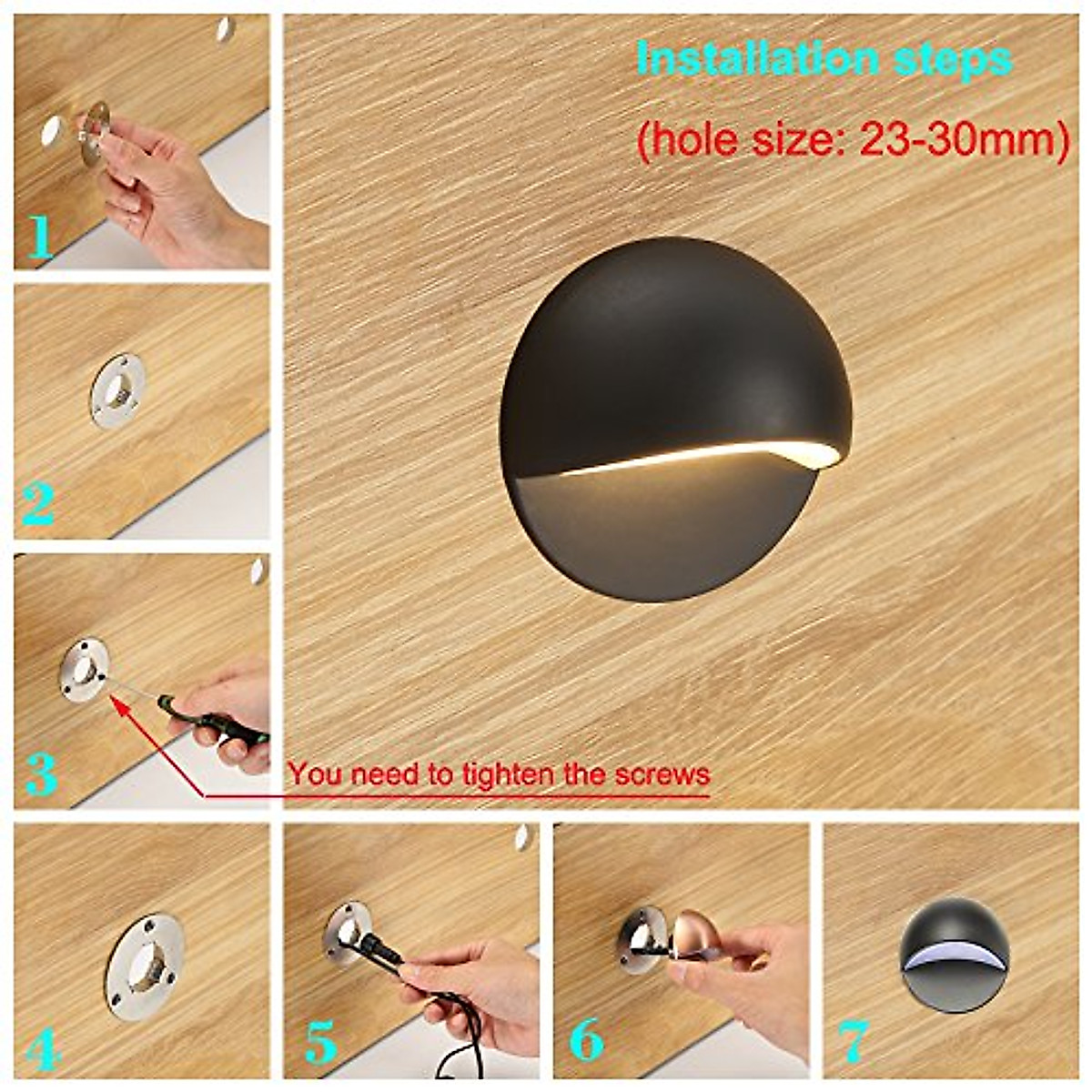 Installation steps

(hole size: 23-30mm)

1

2

3

You need to tighten the screws

4

5

6

7