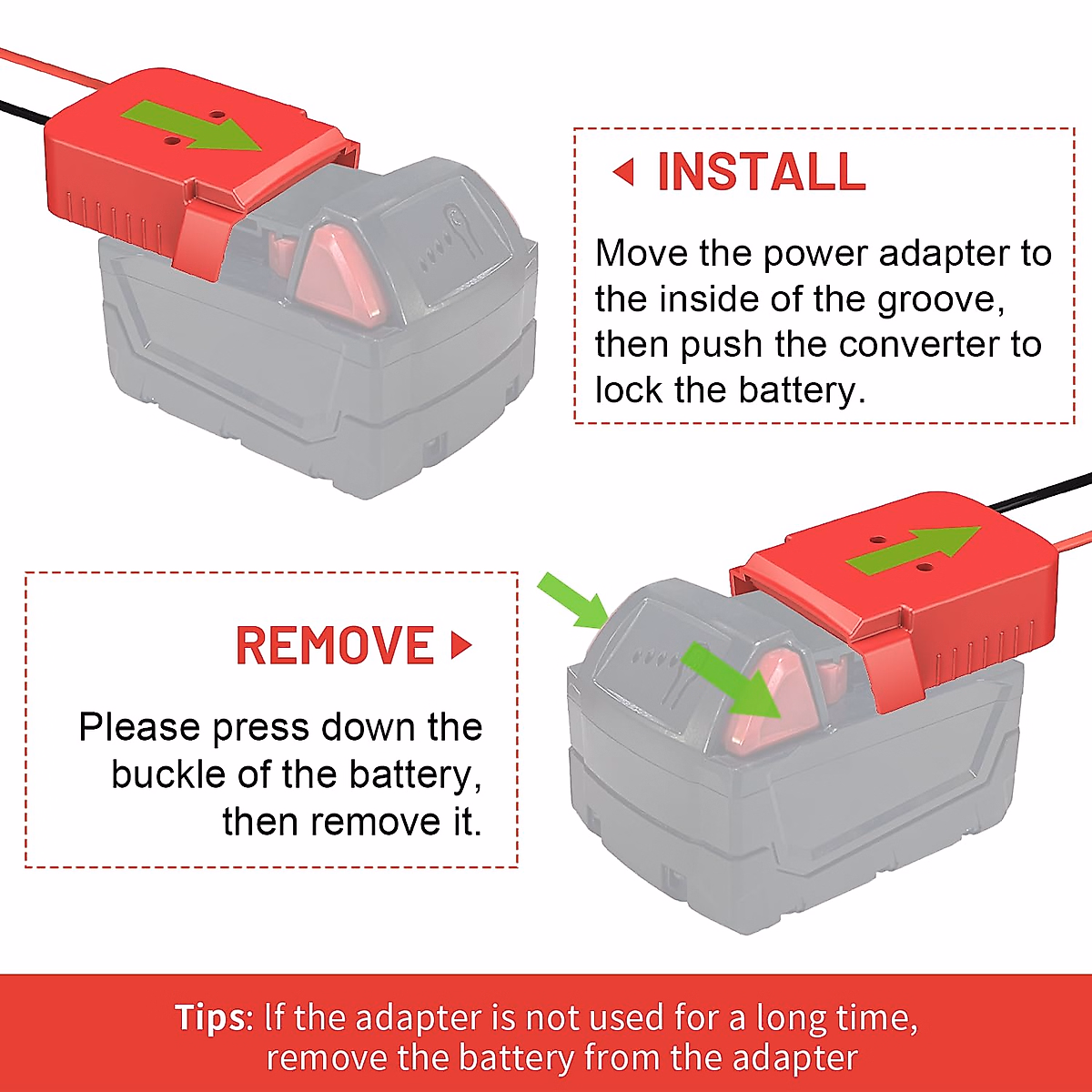 INSTALL

Move the power adapter to the inside of the groove, then push the converter to lock the battery.

REMOVE

Please press down the buckle of the battery, then remove it.

Tips: If the adapter is not used for a long time, remove the battery from the adapter