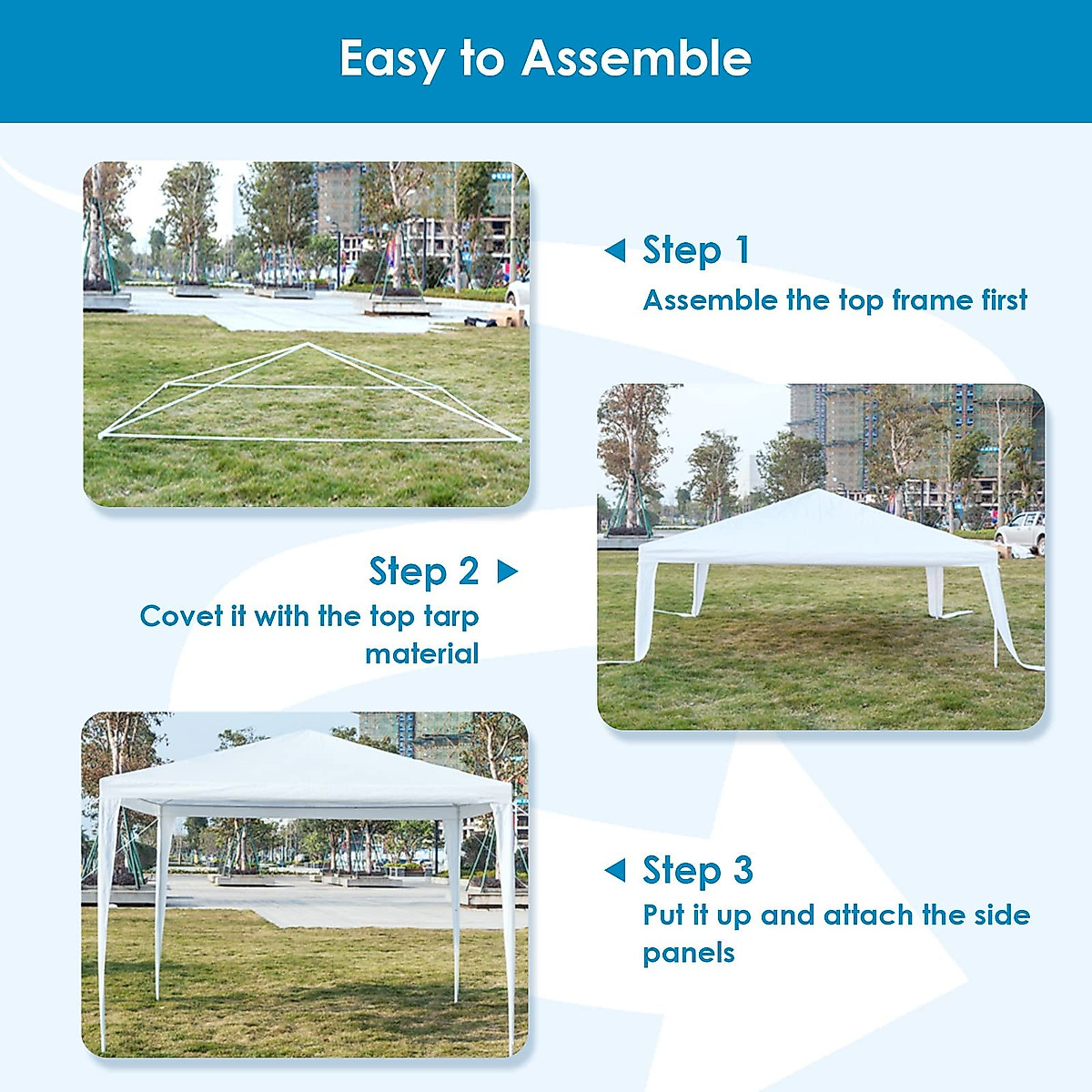 Easy to Assemble

Step 1
Assemble the top frame first

Step 2
Covet it with the top tarp material

Step 3
Put it up and attach the side panels