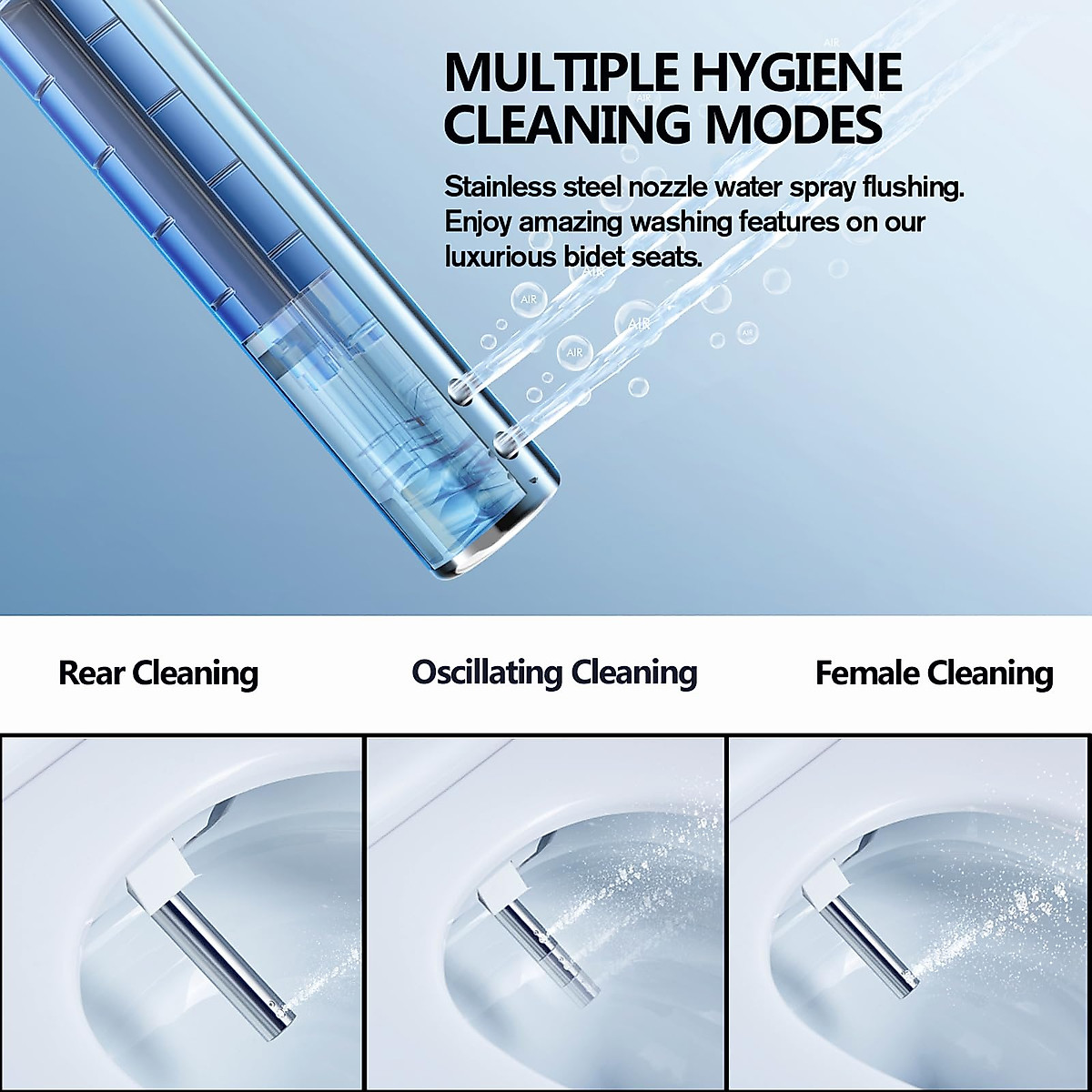 MULTIPLE HYGIENE CLEANING MODES

Stainless steel nozzle water spray flushing. Enjoy amazing washing features on our luxurious bidet seats.

AIR

AIR

AIR

AIR

AIR

AIR

Rear Cleaning

Oscillating Cleaning

Female Cleaning