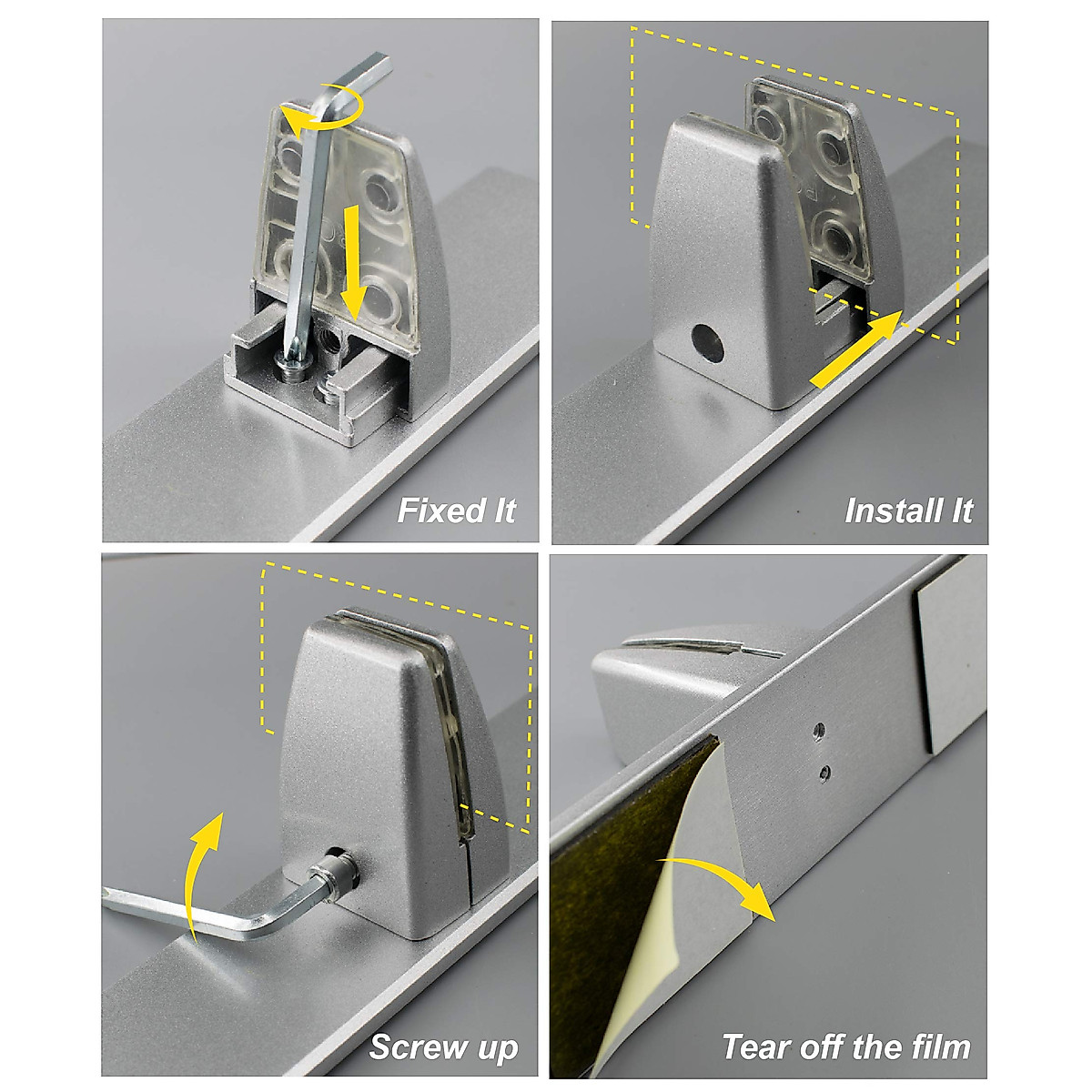 Fixed It

Install It

Screw up

Tear off the film