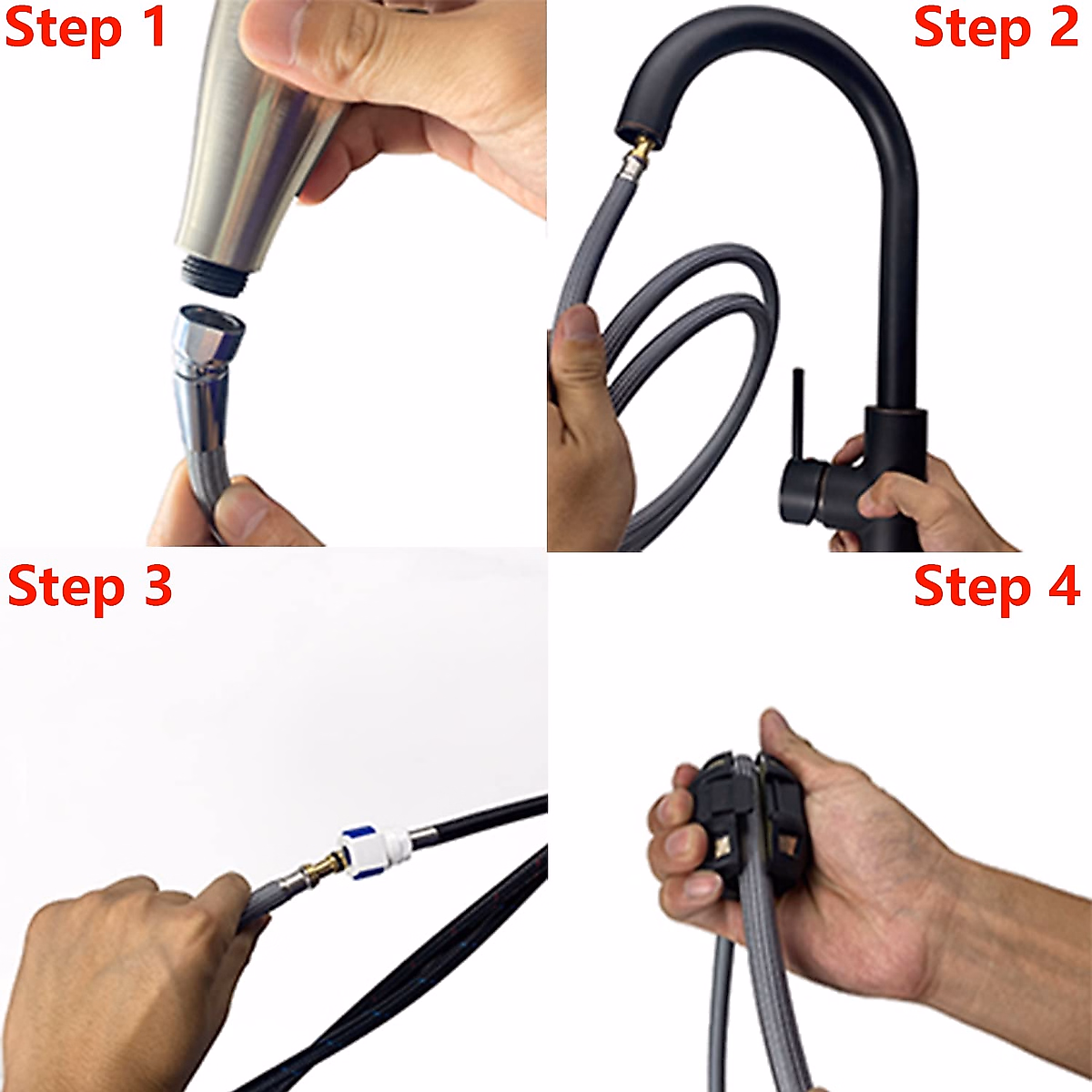 Step 1

Step 2

Step 3

Step 4