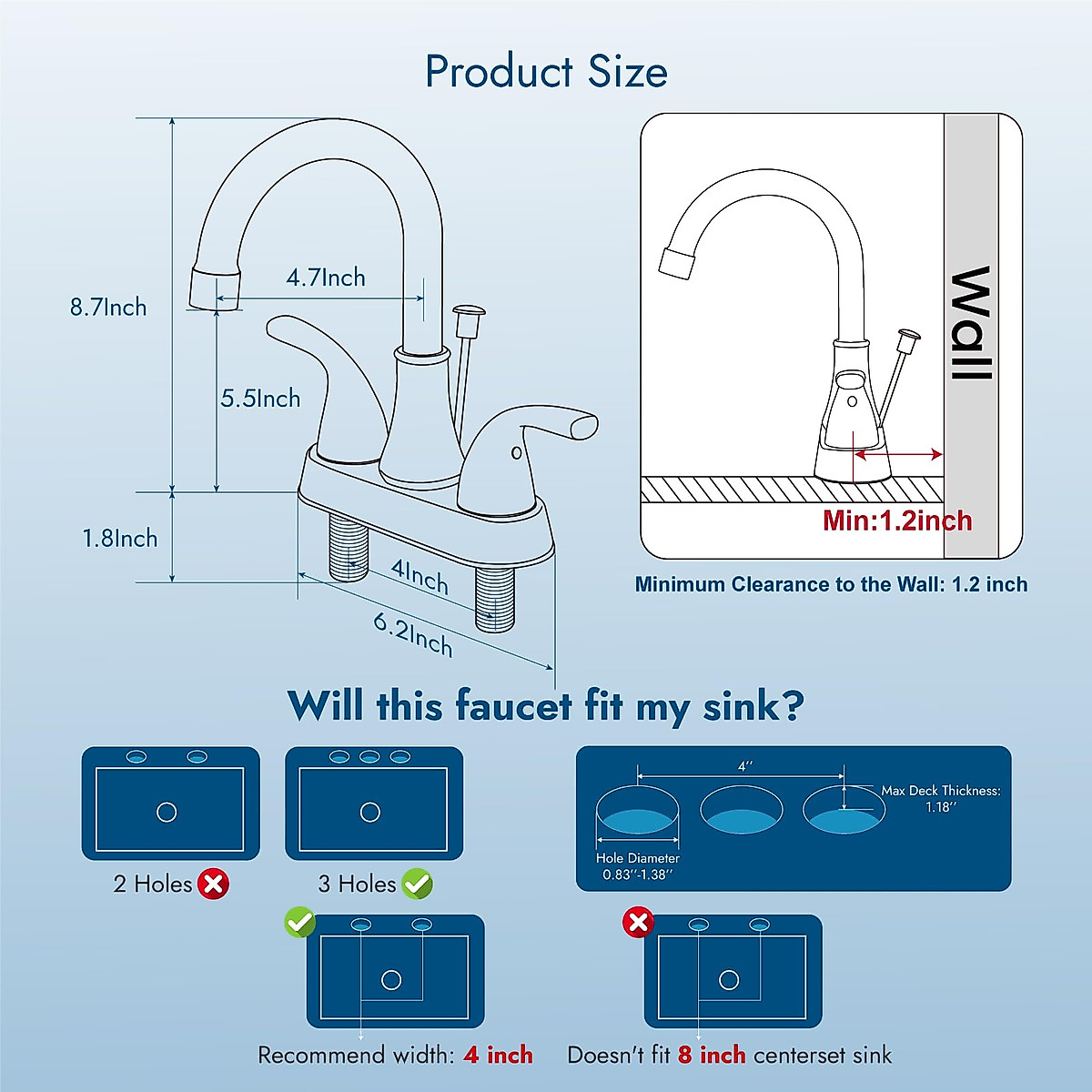 Product Size

8.7Inch

4.7Inch

5.5Inch

1.8Inch

4Inch

6.2Inch

Wall

Min:1.2inch

Minimum Clearance to the Wall: 1.2 inch

Will this faucet fit my sink?

2 Holes

3 Holes

4''

Max Deck Thickness: 1.18''

Hole Diameter 0.83''-1.38''

Recommend width: 4 inch

Doesn't fit 8 inch centerset sink