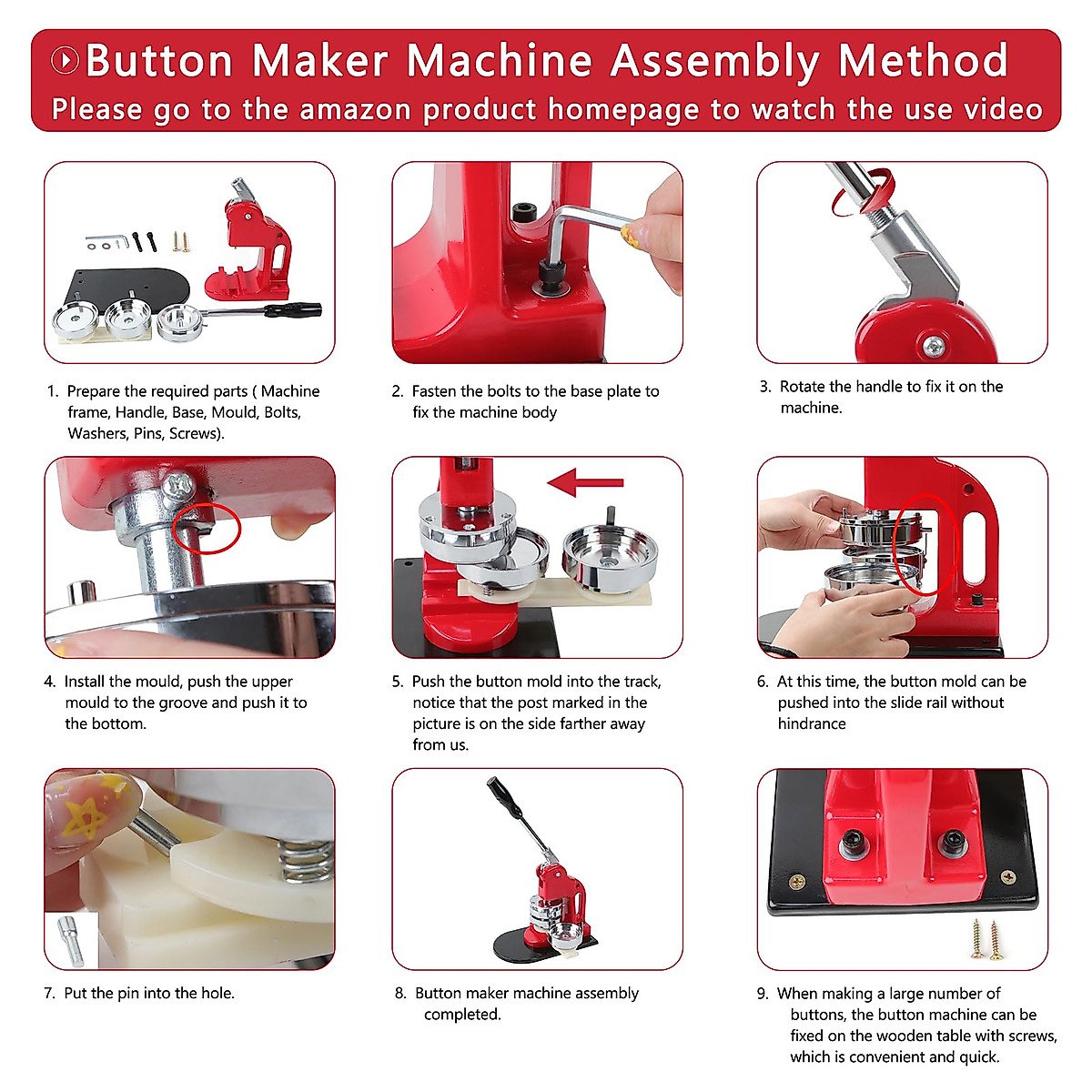 Button Maker Machine Assembly Method
Please go to the amazon product homepage to watch the use video

1. Prepare the required parts ( Machine frame, Handle, Base, Mould, Bolts, Washers, Pins, Screws).

2. Fasten the bolts to the base plate to fix the machine body

3. Rotate the handle to fix it on the machine.

4. Install the mould, push the upper mould to the groove and push it to the bottom.

5. Push the button mold into the track, notice that the post marked in the picture is on the side farther away from us.

6. At this time, the button mold can be pushed into the slide rail without hindrance

7. Put the pin into the hole.

8. Button maker machine assembly completed.

9. When making a large number of buttons, the button machine can be fixed on the wooden table with screws, which is convenient and quick.