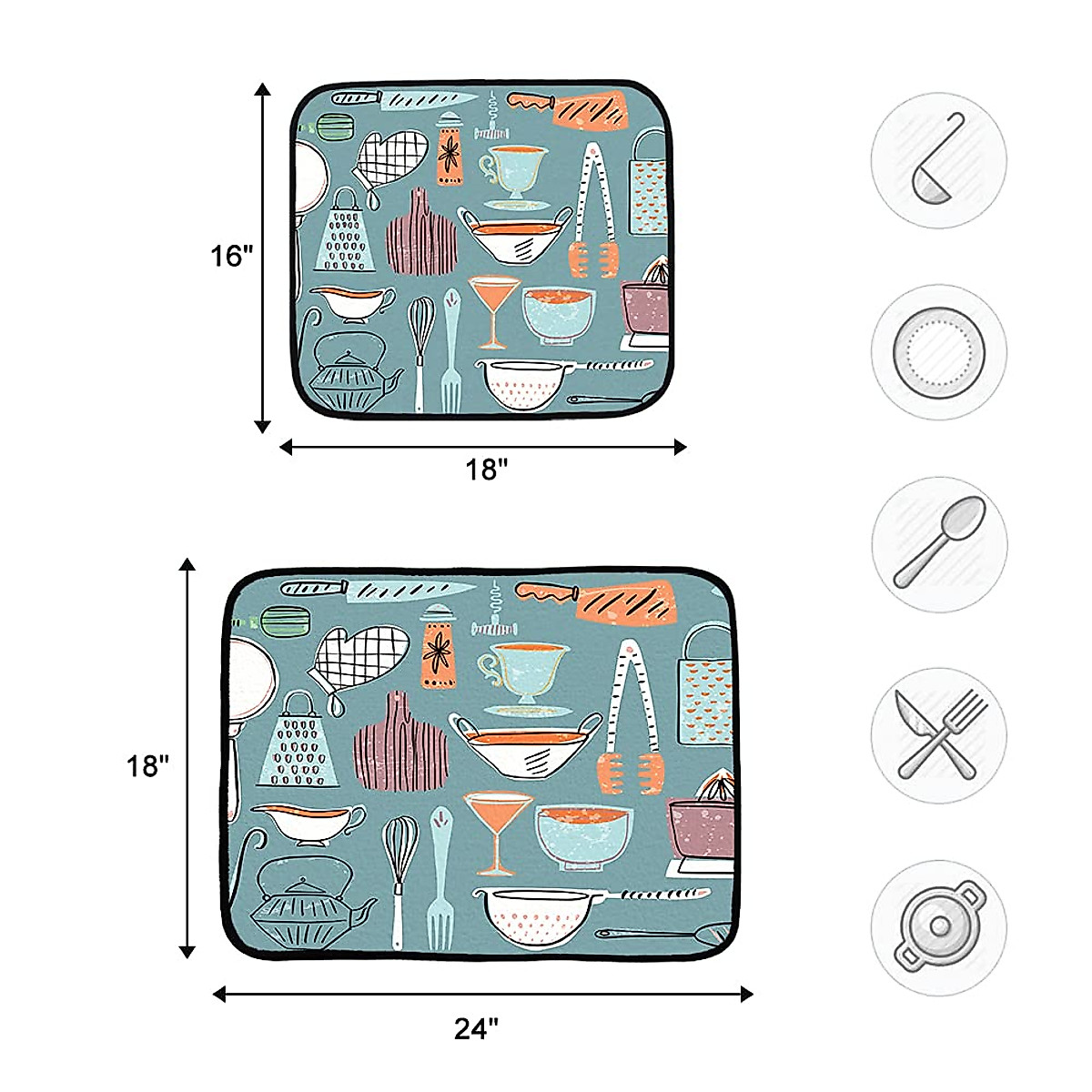 16"

18"

18"

24"