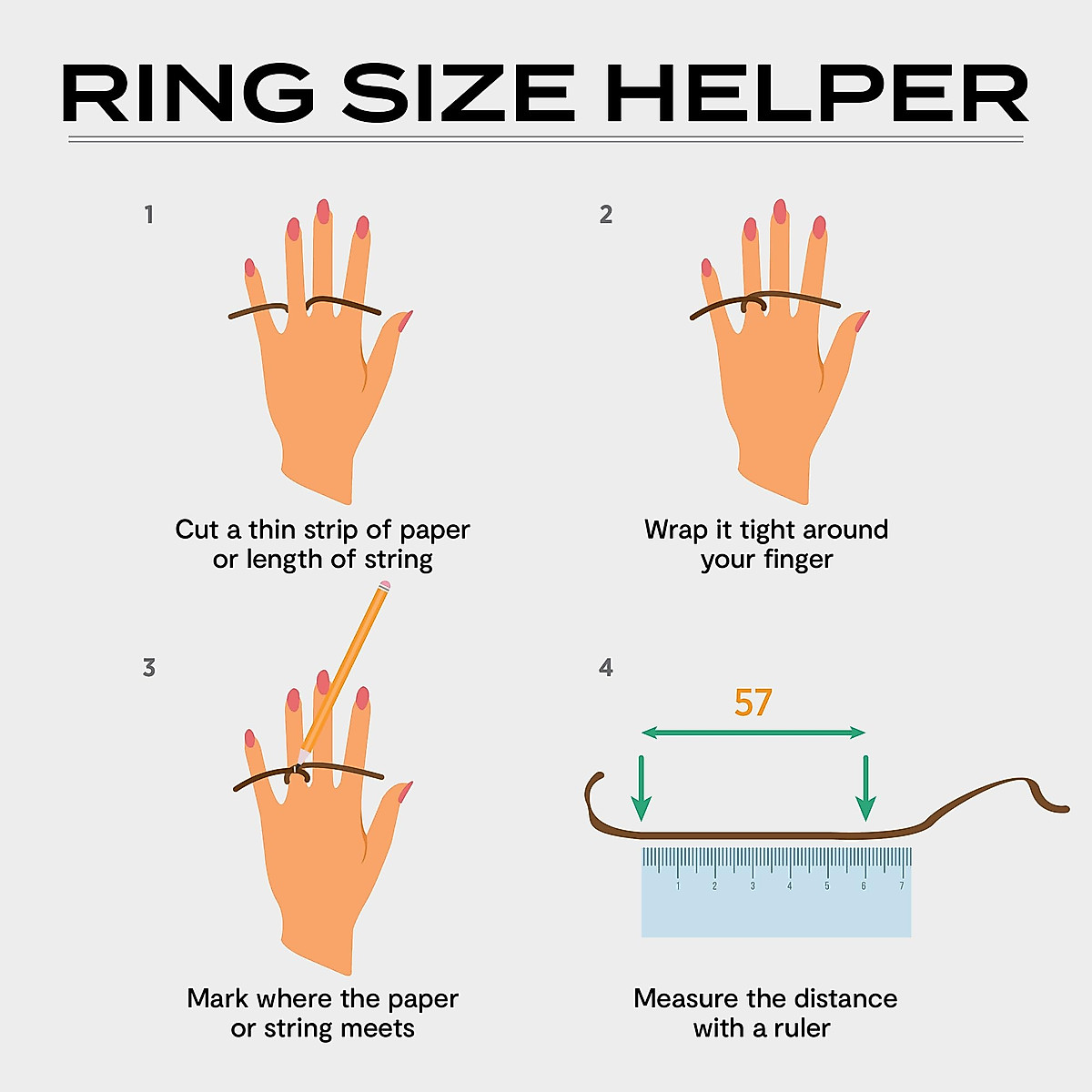 RING SIZE HELPER

1

Cut a thin strip of paper or length of string

2

Wrap it tight around your finger

3

Mark where the paper or string meets

4

57

1 2 3 4 5 6 7

Measure the distance with a ruler