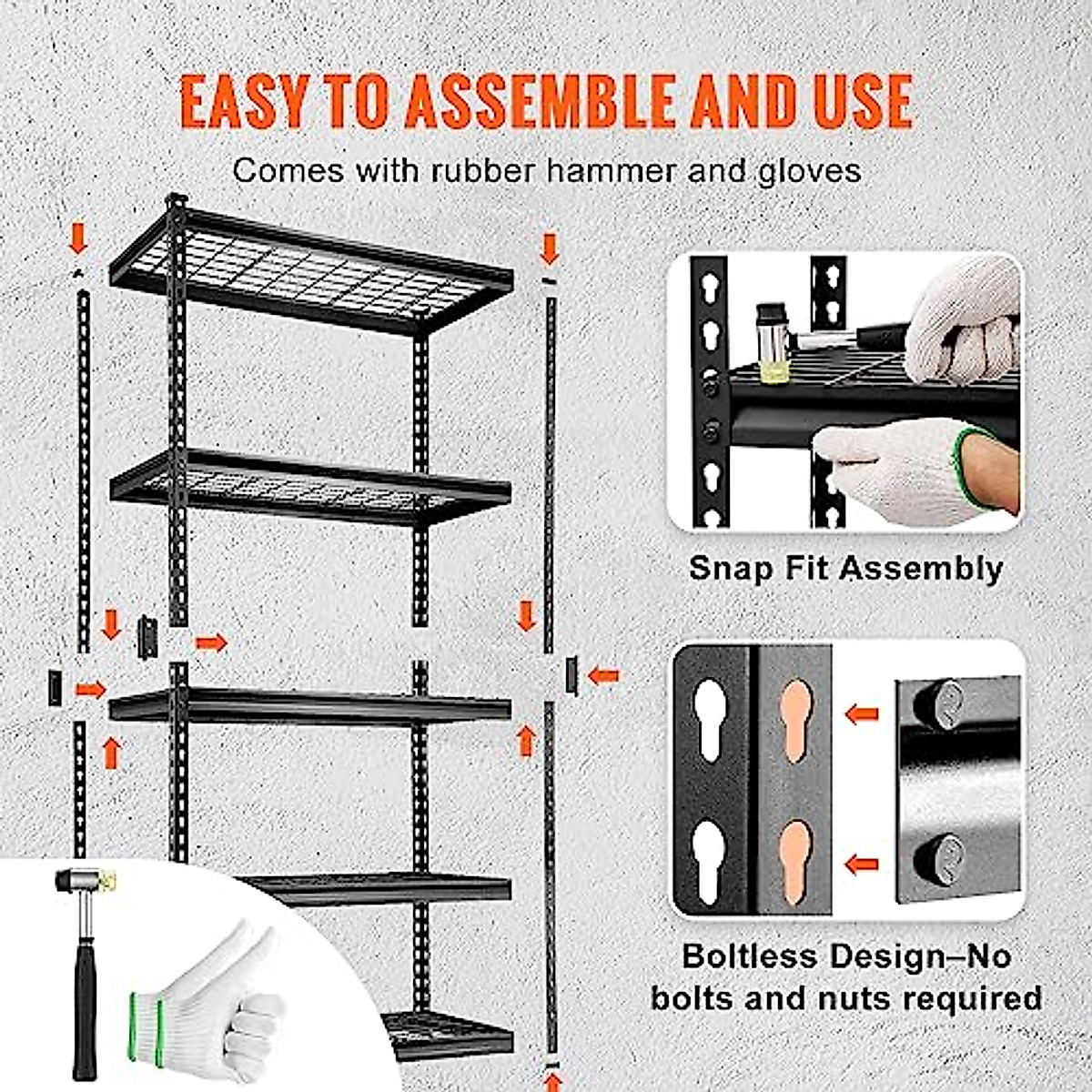 EASY TO ASSEMBLE AND USE

Comes with rubber hammer and gloves

Snap Fit Assembly

Boltless Design–No bolts and nuts required