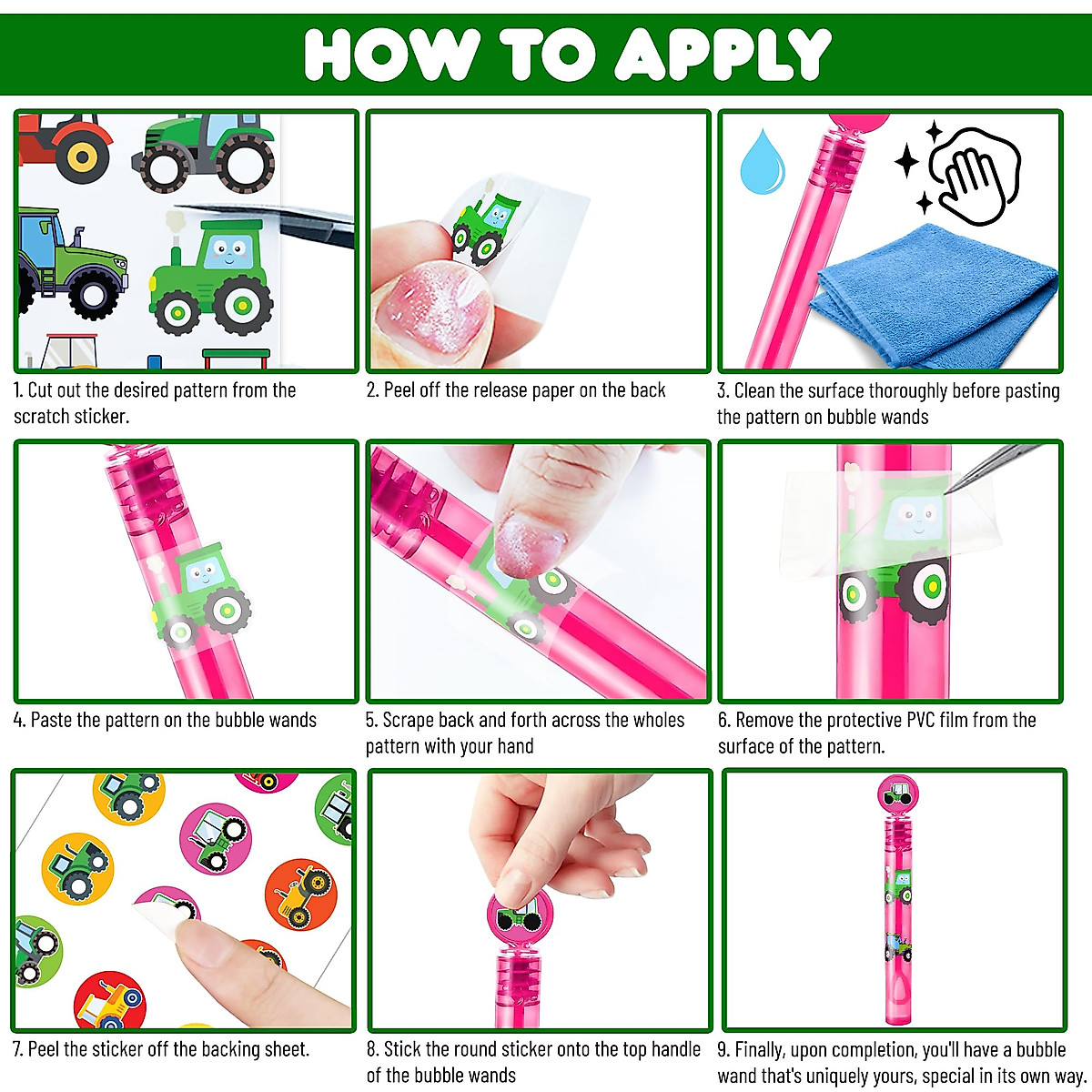 HOW TO APPLY

1. Cut out the desired pattern from the scratch sticker.

2. Peel off the release paper on the back

3. Clean the surface thoroughly before pasting the pattern on bubble wands

4. Paste the pattern on the bubble wands

5. Scrape back and forth across the wholes pattern with your hand

6. Remove the protective PVC film from the surface of the pattern.

7. Peel the sticker off the backing sheet.

8. Stick the round sticker onto the top handle of the bubble wands

9. Finally, upon completion, you'll have a bubble wand that's uniquely yours, special in its own way.