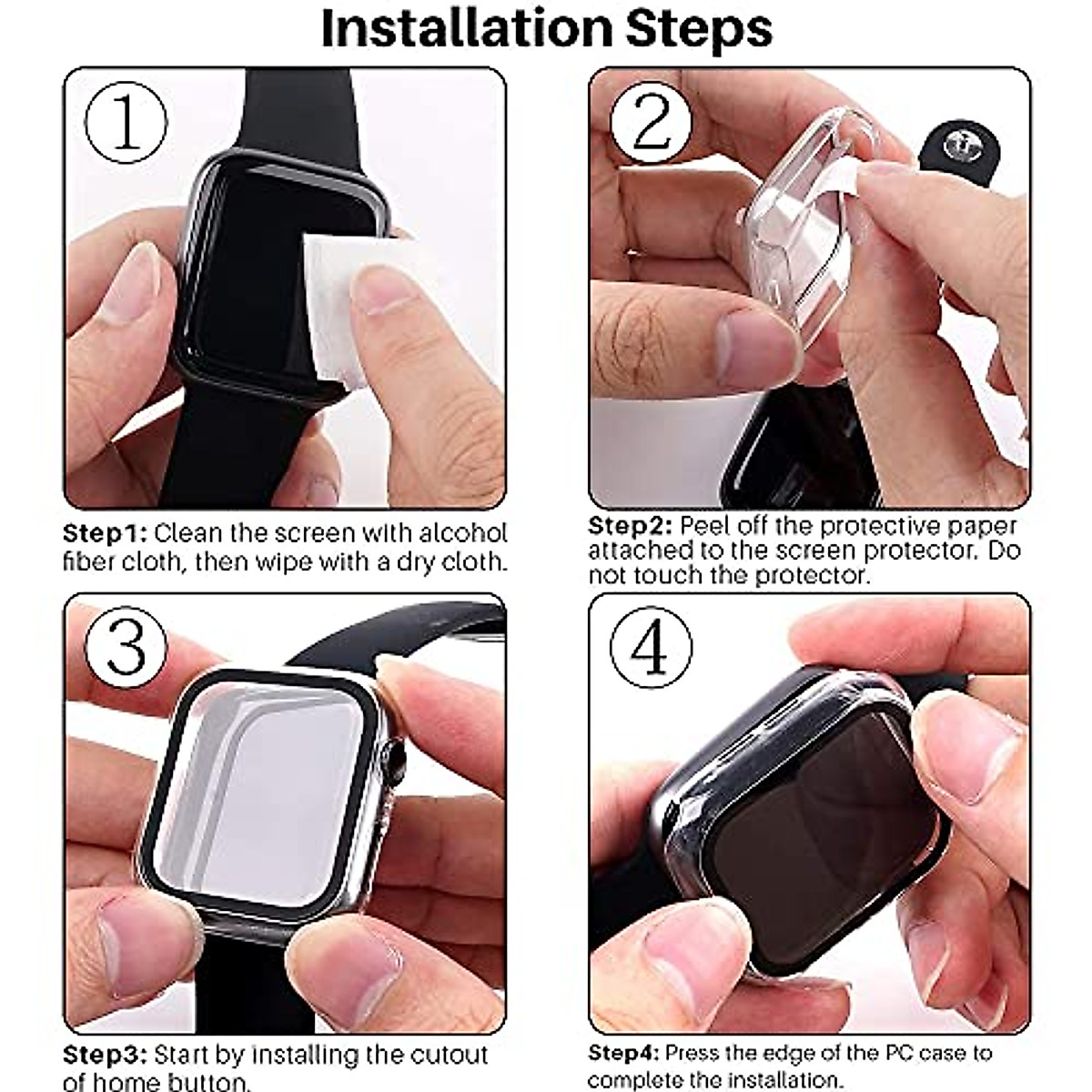 Installation Steps

①

Step1: Clean the screen with alcohol fiber cloth, then wipe with a dry cloth.

②

Step2: Peel off the protective paper attached to the screen protector. Do not touch the protector.

③

Step3: Start by installing the cutout of home button.

④

Step4: Press the edge of the PC case to complete the installation.