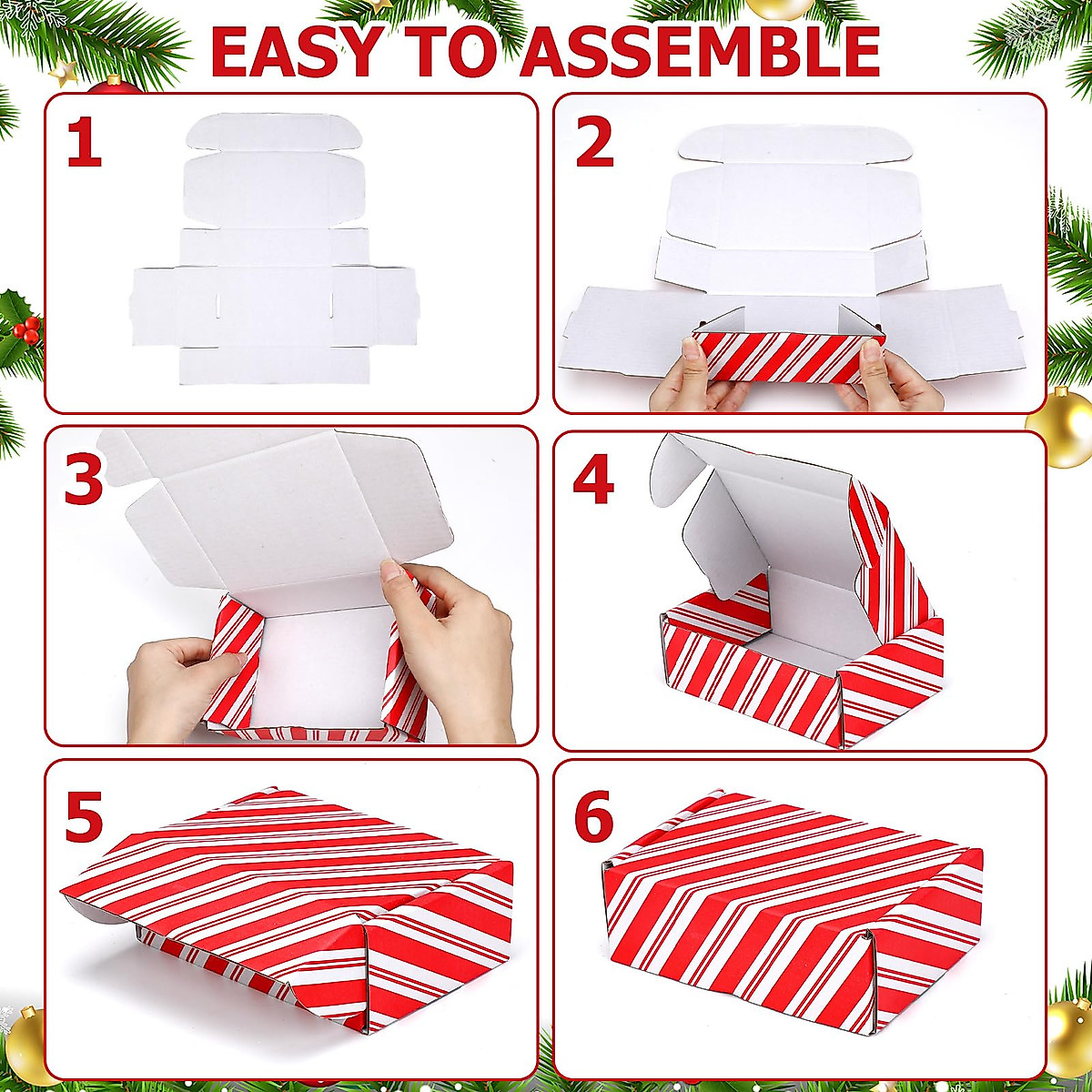 EASY TO ASSEMBLE

1

2

3

4

5

6