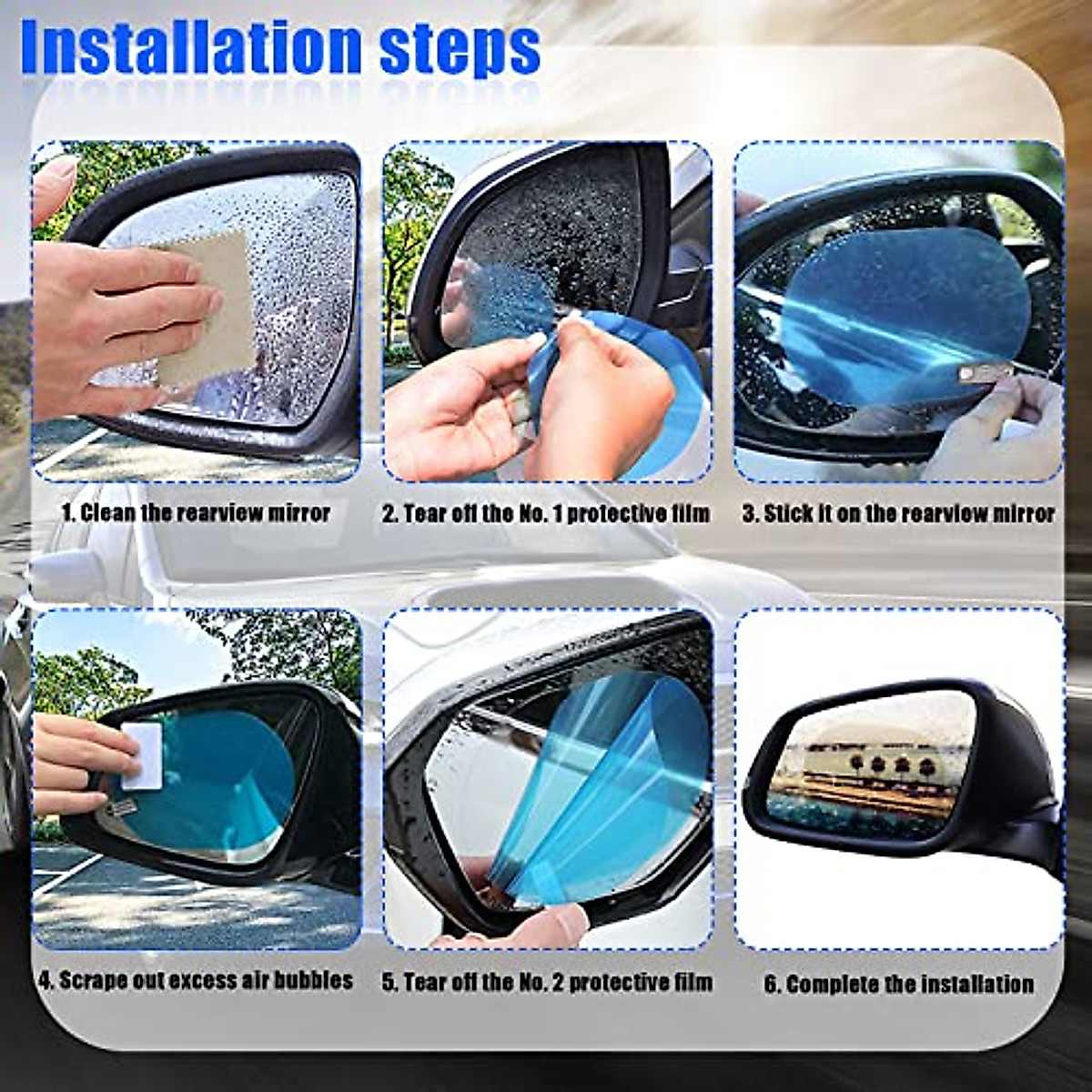 Installation steps

1. Clean the rearview mirror

2. Tear off the No. 1 protective film

3. Stick it on the rearview mirror

4. Scrape out excess air bubbles

5. Tear off the No. 2 protective film

6. Complete the installation