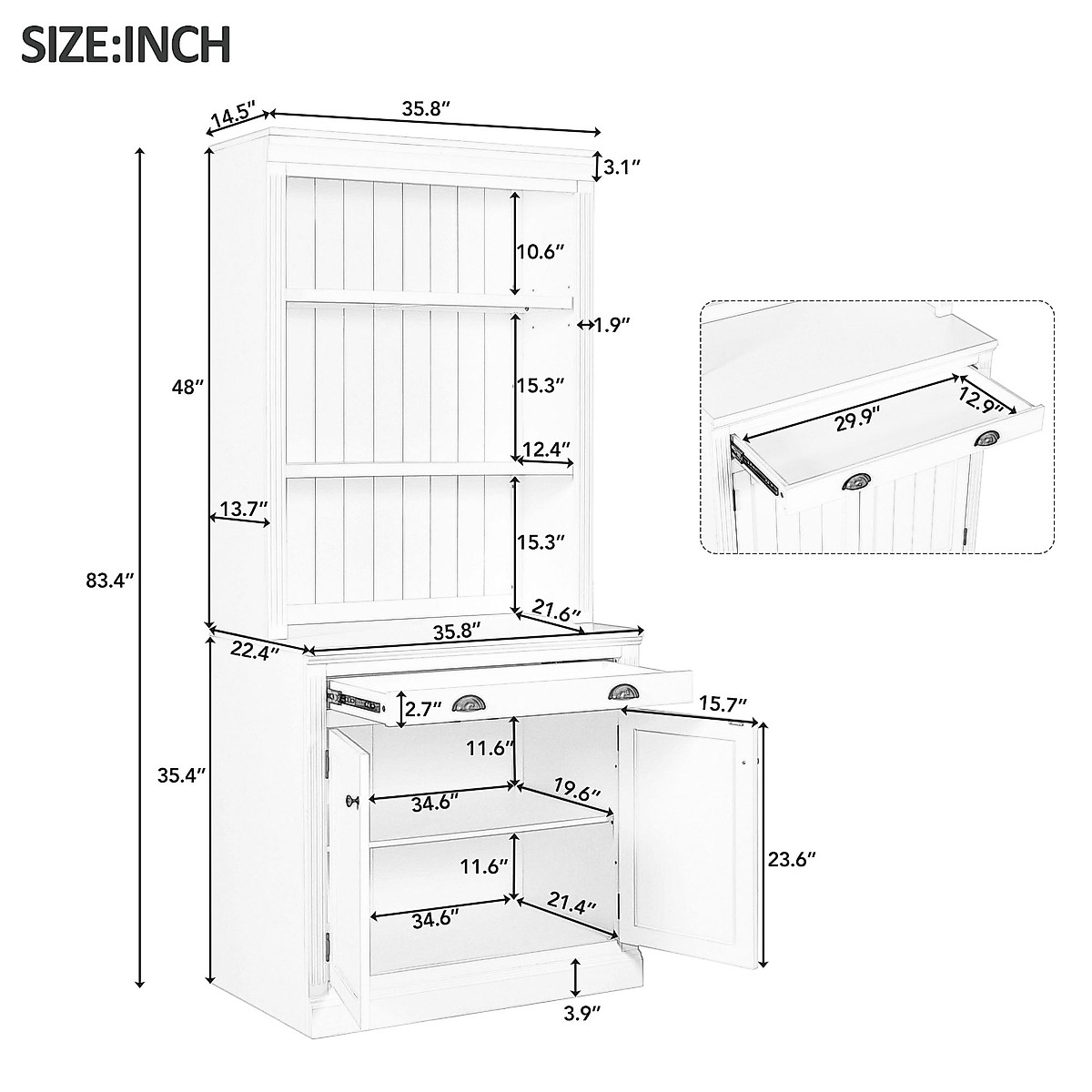 SIZE:INCH

14.5″
35.8″
3.1″
10.6″
1.9″
48″
15.3″
12.4″
13.7″
15.3″
83.4″
21.6″
35.8″
22.4″
2.7″
15.7″
11.6″
35.4″
34.6″
19.6″
11.6″
23.6″
34.6″
21.4″
3.9″

29.9″
12.9″