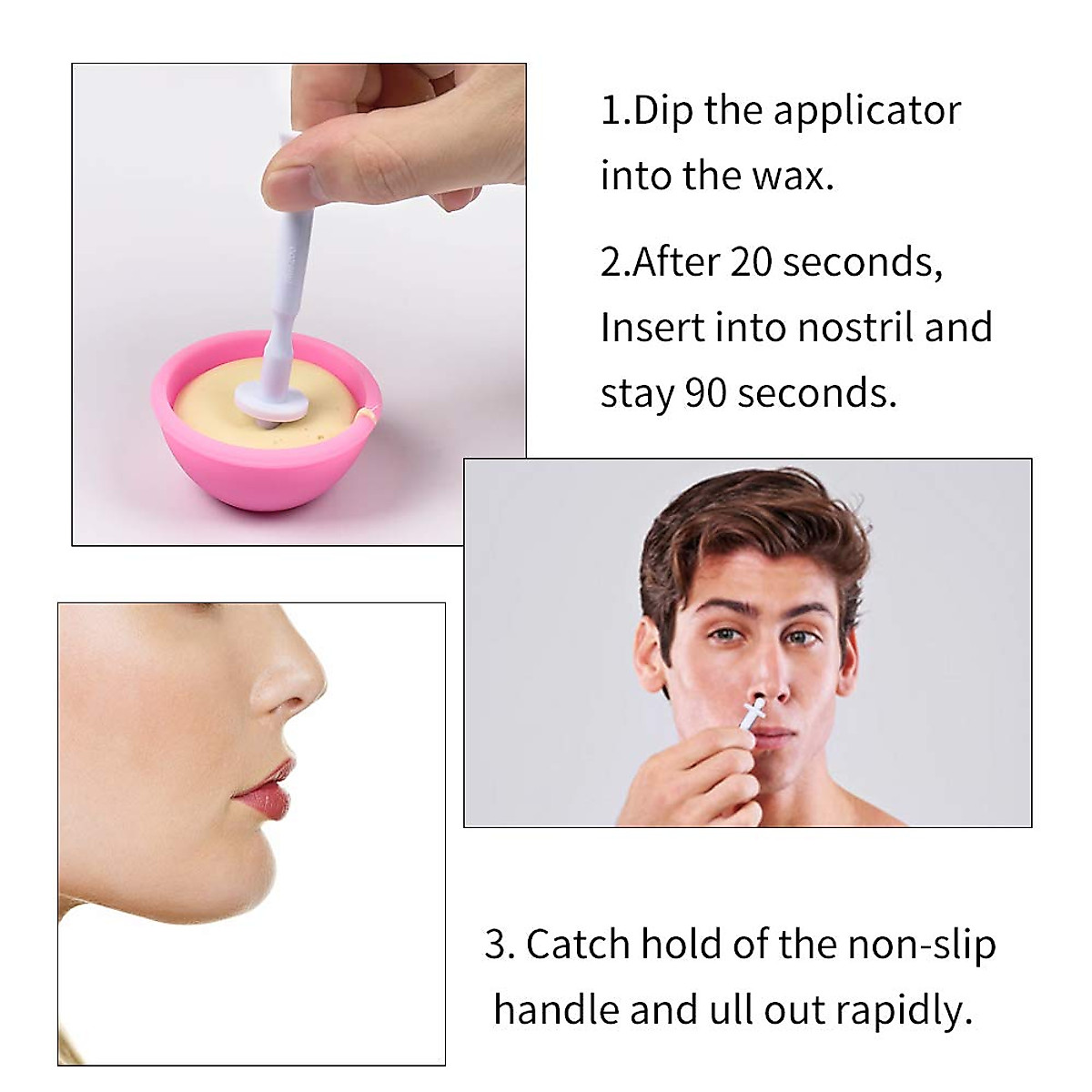 1.Dip the applicator into the wax.

2.After 20 seconds, Insert into nostril and stay 90 seconds.

3. Catch hold of the non-slip handle and ull out rapidly.