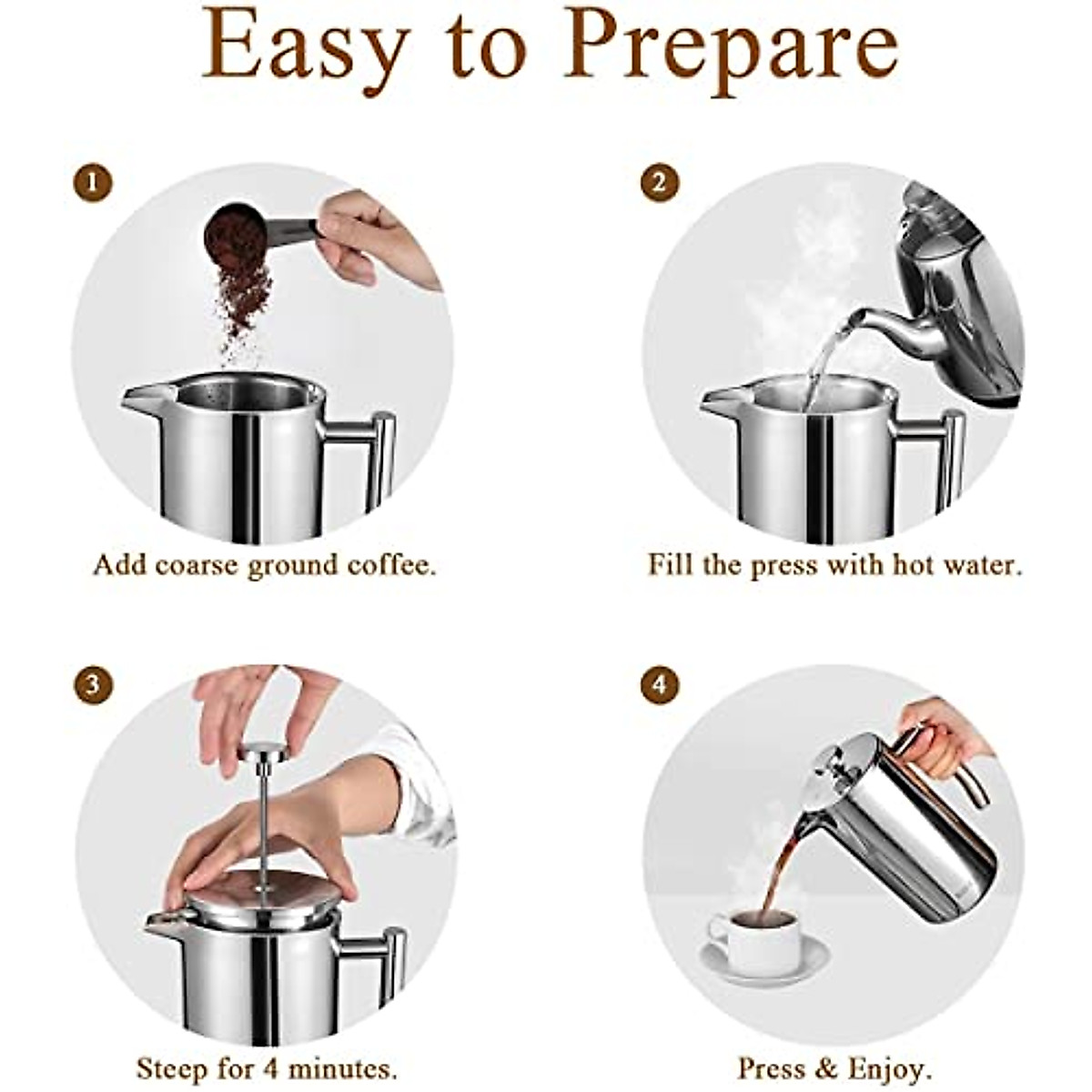 Easy to Prepare

1

Add coarse ground coffee.

2

Fill the press with hot water.

3

Steep for 4 minutes.

4

Press & Enjoy.