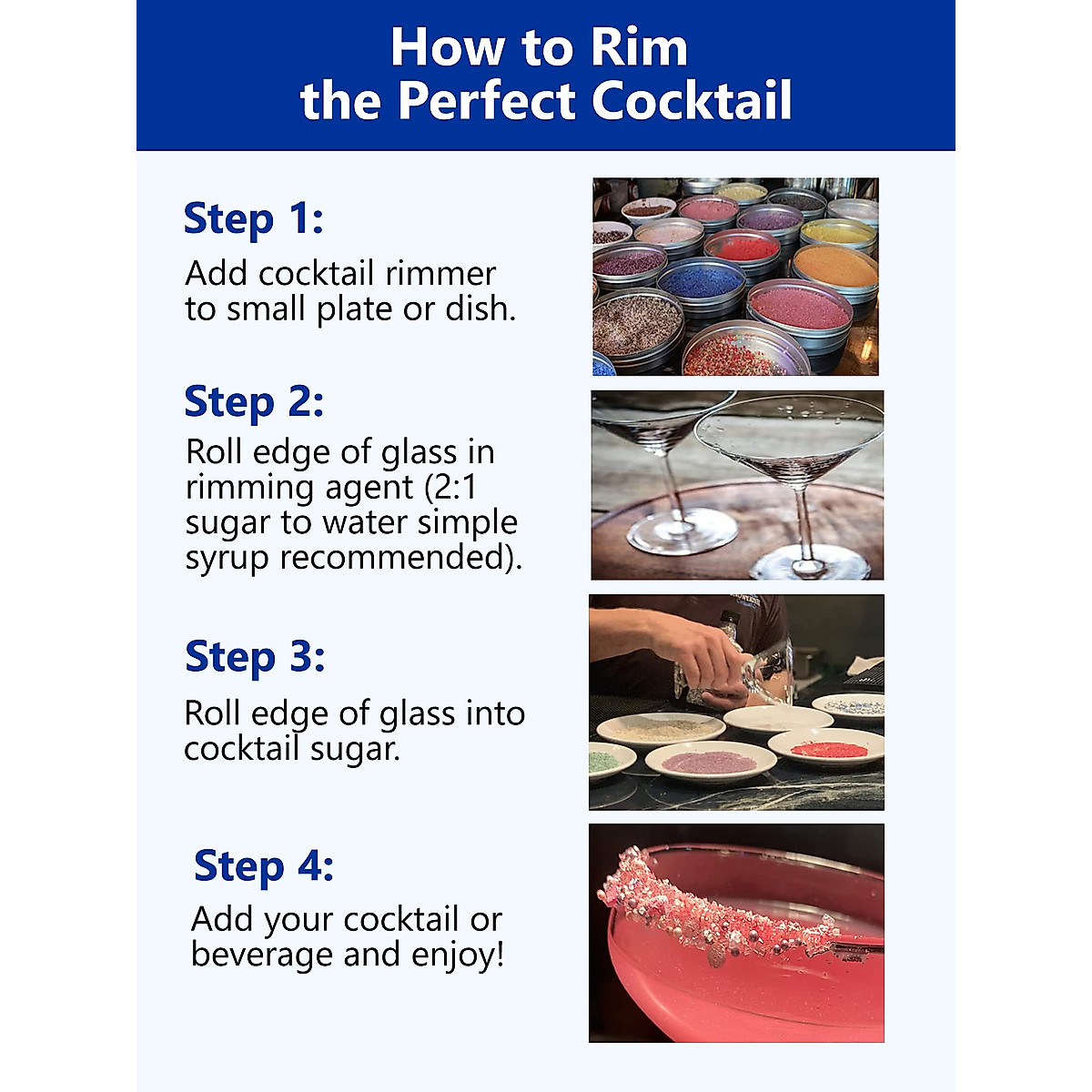 How to Rim the Perfect Cocktail

Step 1:
Add cocktail rimmer to small plate or dish.

Step 2:
Roll edge of glass in rimming agent (2:1 sugar to water simple syrup recommended).

Step 3:
Roll edge of glass into cocktail sugar.

Step 4:
Add your cocktail or beverage and enjoy!