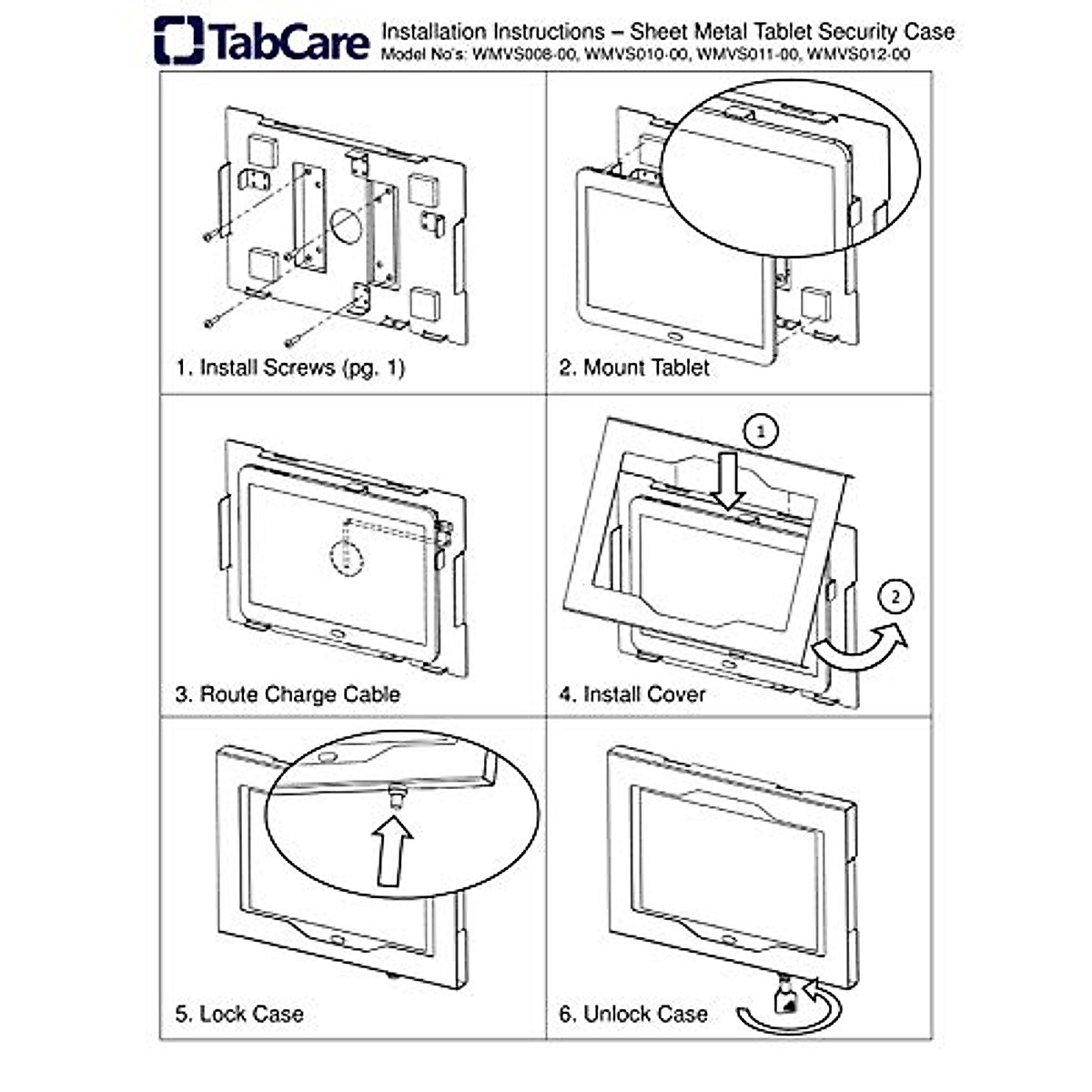 TabCare

Installation Instructions – Sheet Metal Tablet Security Case
Model No's: WMVS008-00, WMVS010-00, WMVS011-00, WMVS012-00

1. Install Screws (pg. 1)

2. Mount Tablet

3. Route Charge Cable

1

2

4. Install Cover

5. Lock Case

6. Unlock Case