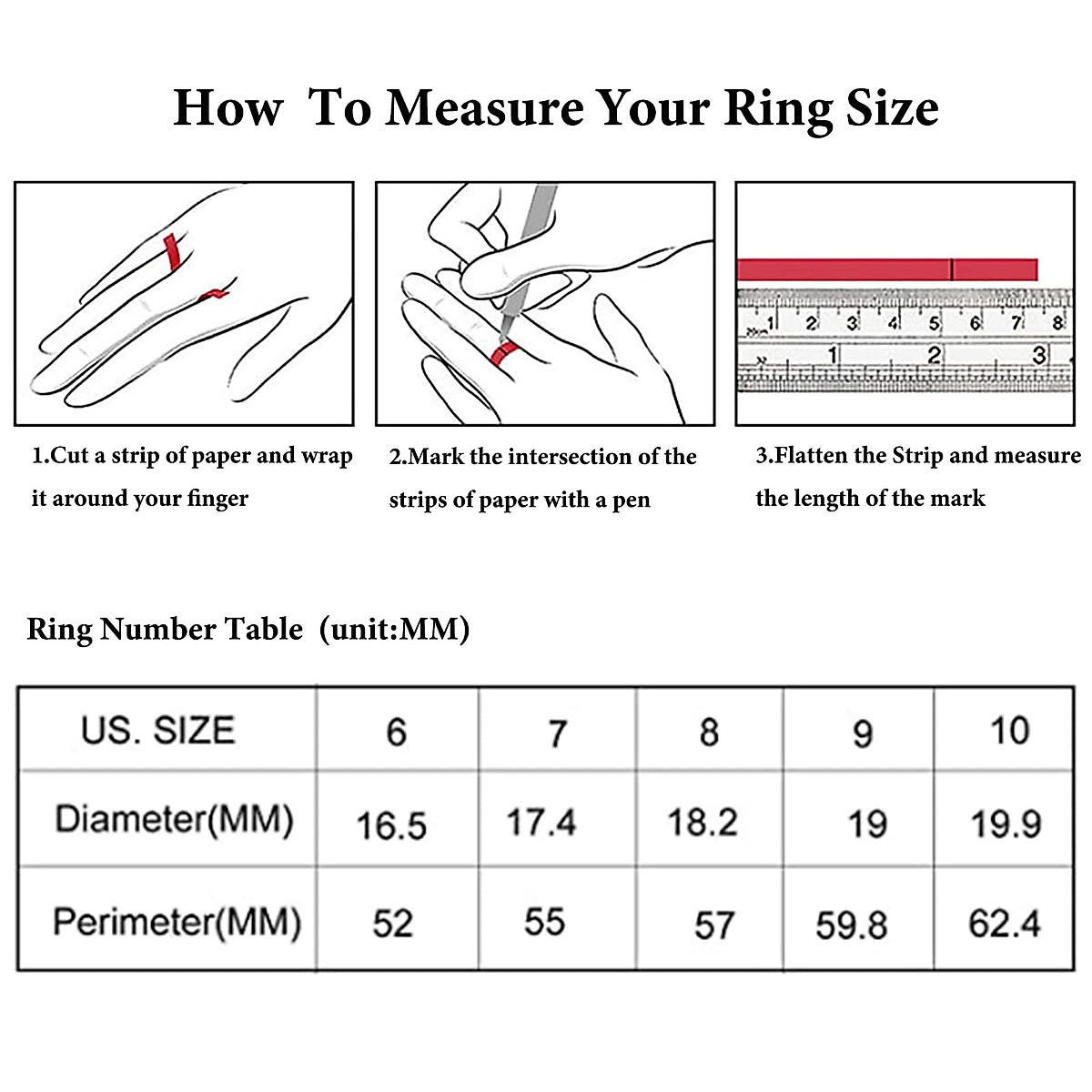 How To Measure Your Ring Size

1 2 3 4 5 6 7 8
1 2 3

1.Cut a strip of paper and wrap it around your finger

2.Mark the intersection of the strips of paper with a pen

3.Flatten the Strip and measure the length of the mark

Ring Number Table (unit:MM)

| US. SIZE | 6 | 7 | 8 | 9 | 10 |
|---|---|---|---|---|---|
| Diameter(MM) | 16.5 | 17.4 | 18.2 | 19 | 19.9 |
| Perimeter(MM) | 52 | 55 | 57 | 59.8 | 62.4 |