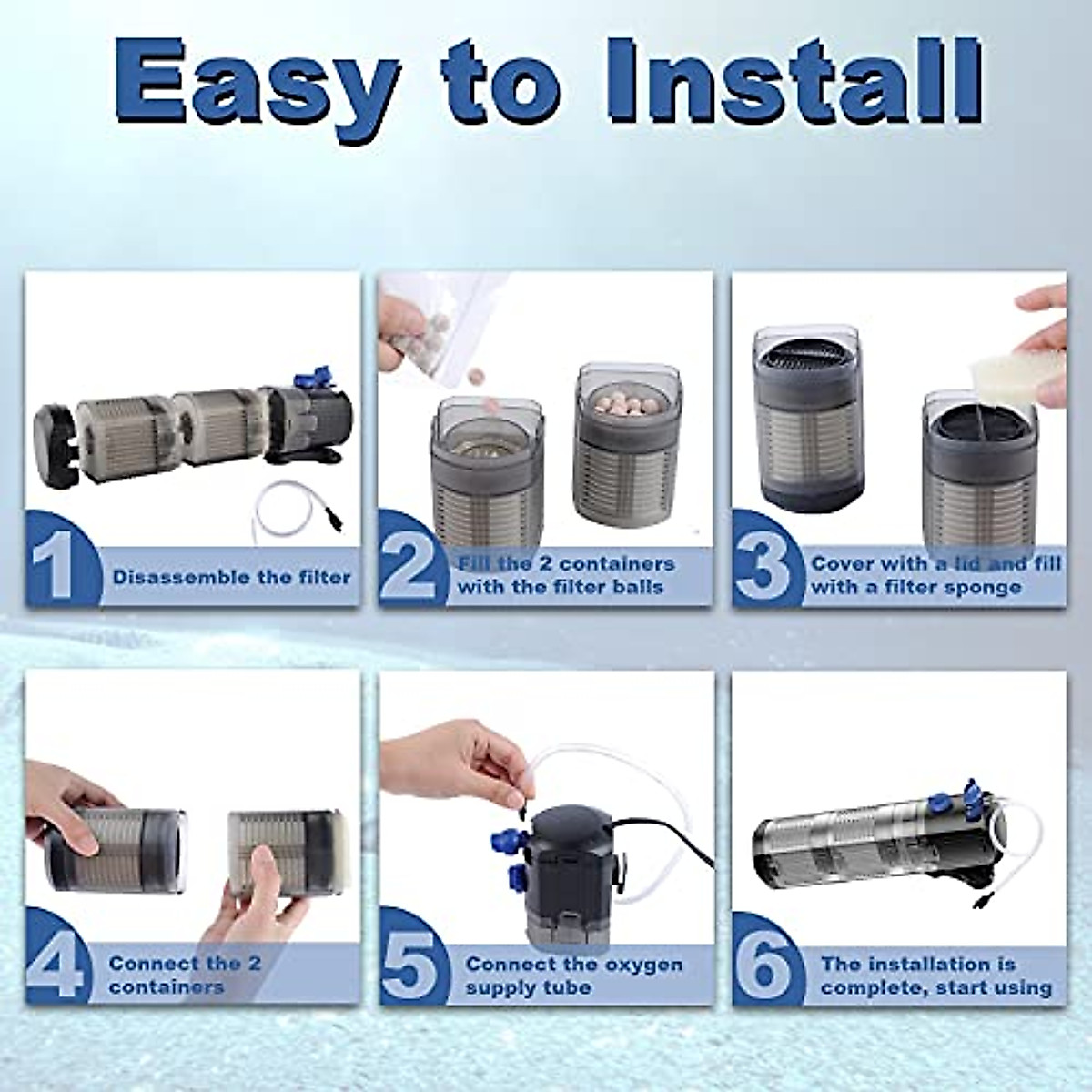 Easy to Install

1 Disassemble the filter

2 Fill the 2 containers with the filter balls

3 Cover with a lid and fill with a filter sponge

4 Connect the 2 containers

5 Connect the oxygen supply tube

6 The installation is complete, start using