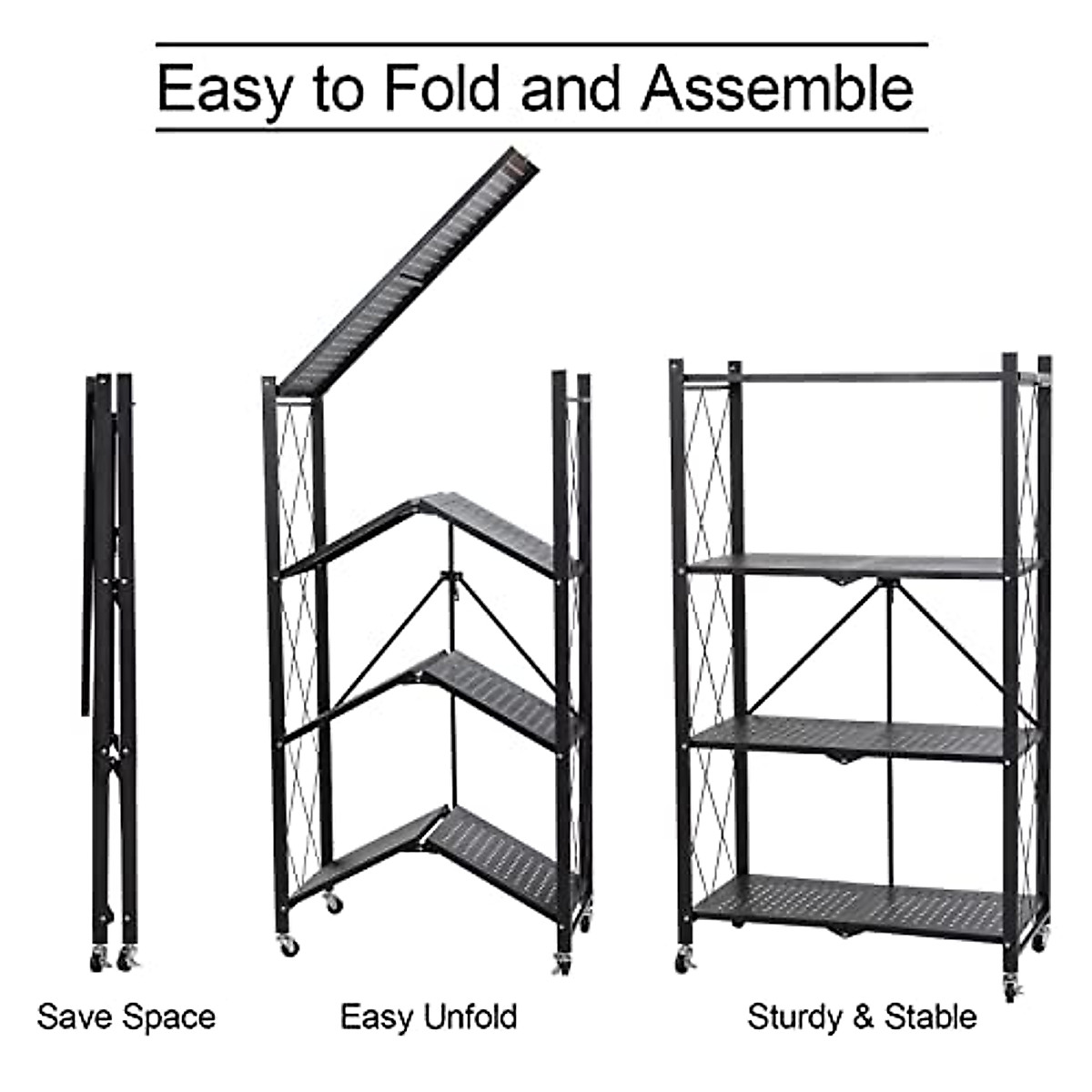 Easy to Fold and Assemble

Save Space

Easy Unfold

Sturdy & Stable