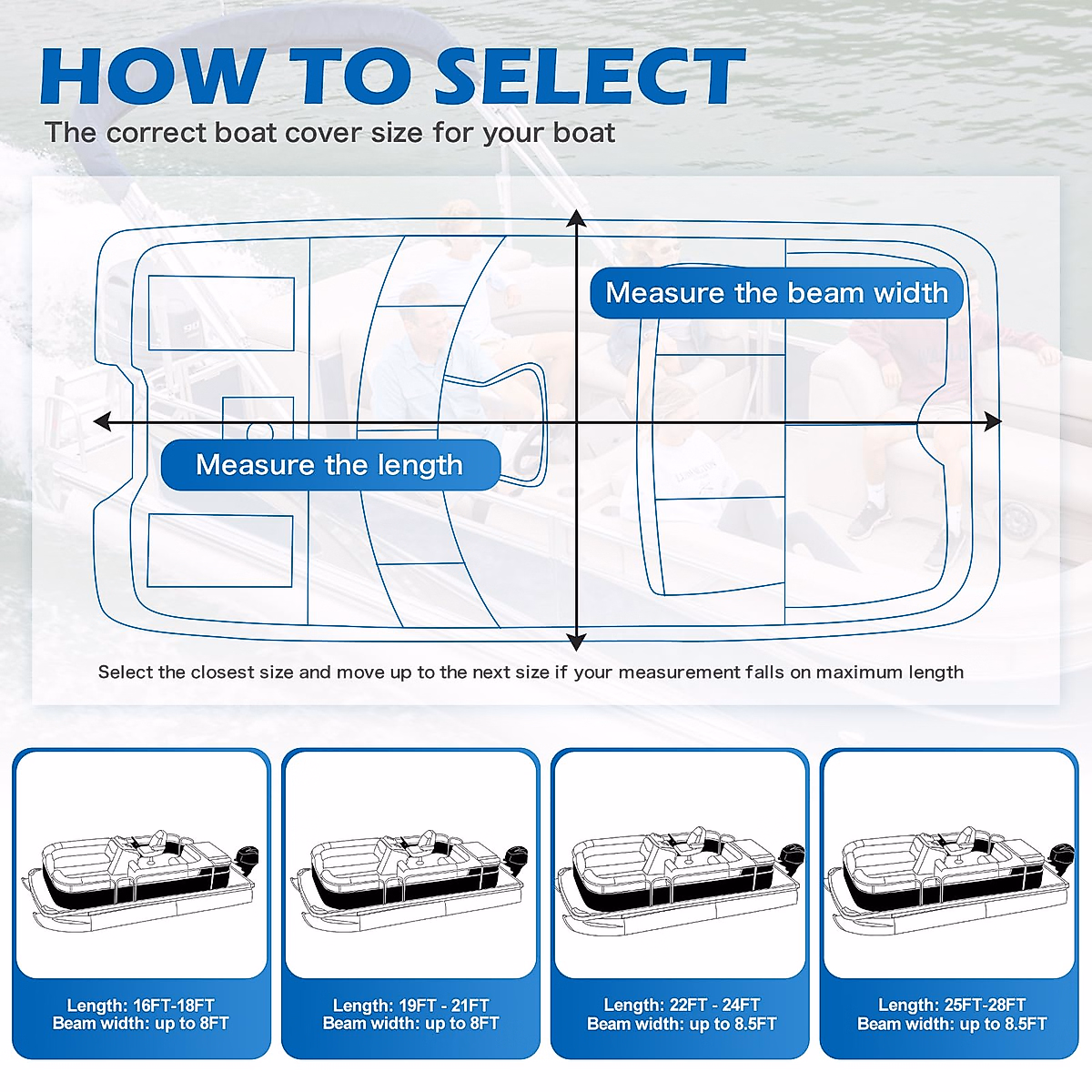 HOW TO SELECT
The correct boat cover size for your boat

Measure the beam width

Measure the length

Select the closest size and move up to the next size if your measurement falls on maximum length

Length: 16FT-18FT
Beam width: up to 8FT

Length: 19FT - 21FT
Beam width: up to 8FT

Length: 22FT - 24FT
Beam width: up to 8.5FT

Length: 25FT-28FT
Beam width: up to 8.5FT