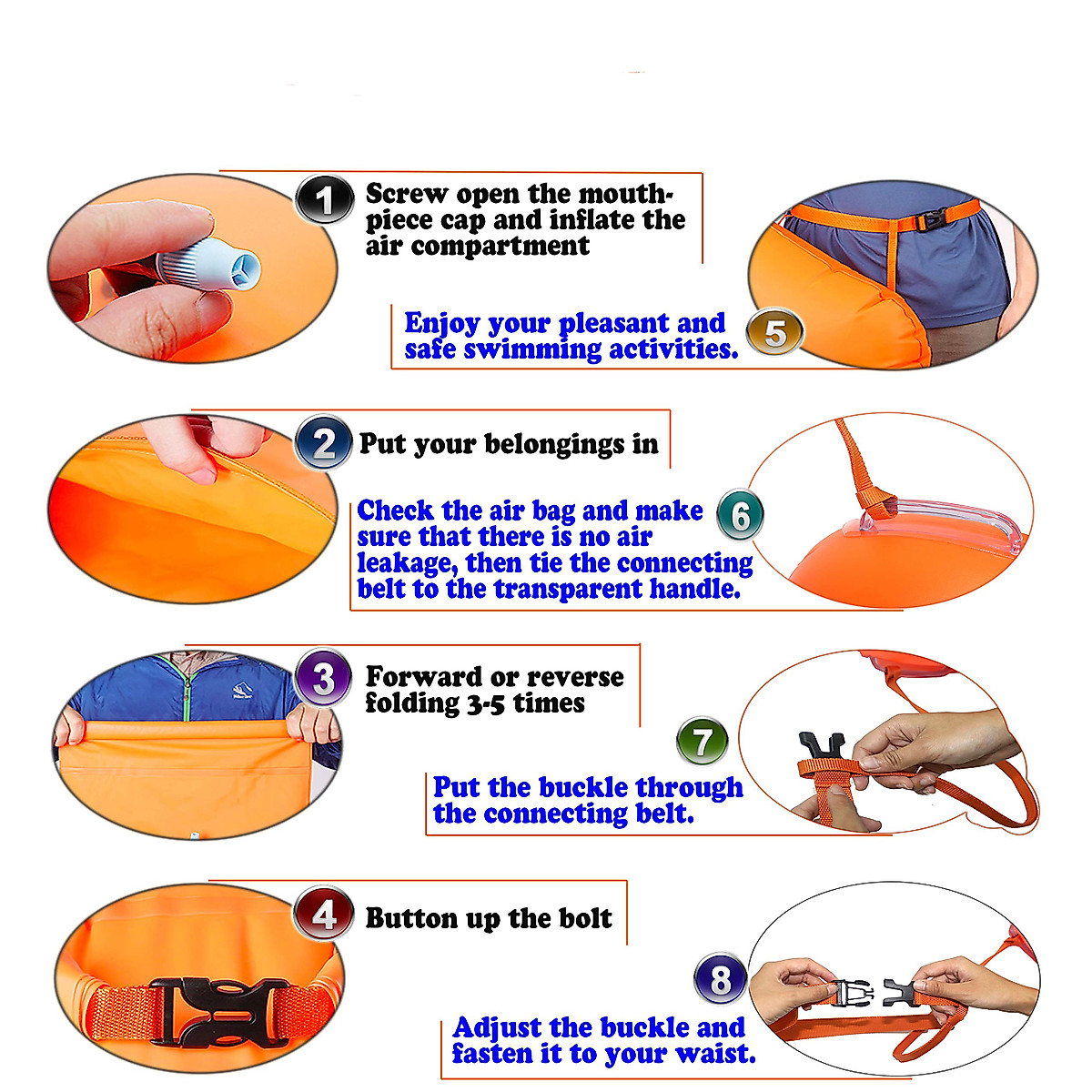 1 Screw open the mouthpiece cap and inflate the air compartment

Enjoy your pleasant and safe swimming activities. 5

2 Put your belongings in

Check the air bag and make sure that there is no air leakage, then tie the connecting belt to the transparent handle. 6

3 Forward or reverse folding 3-5 times

7

Put the buckle through the connecting belt.

4 Button up the bolt

8

Adjust the buckle and fasten it to your waist.