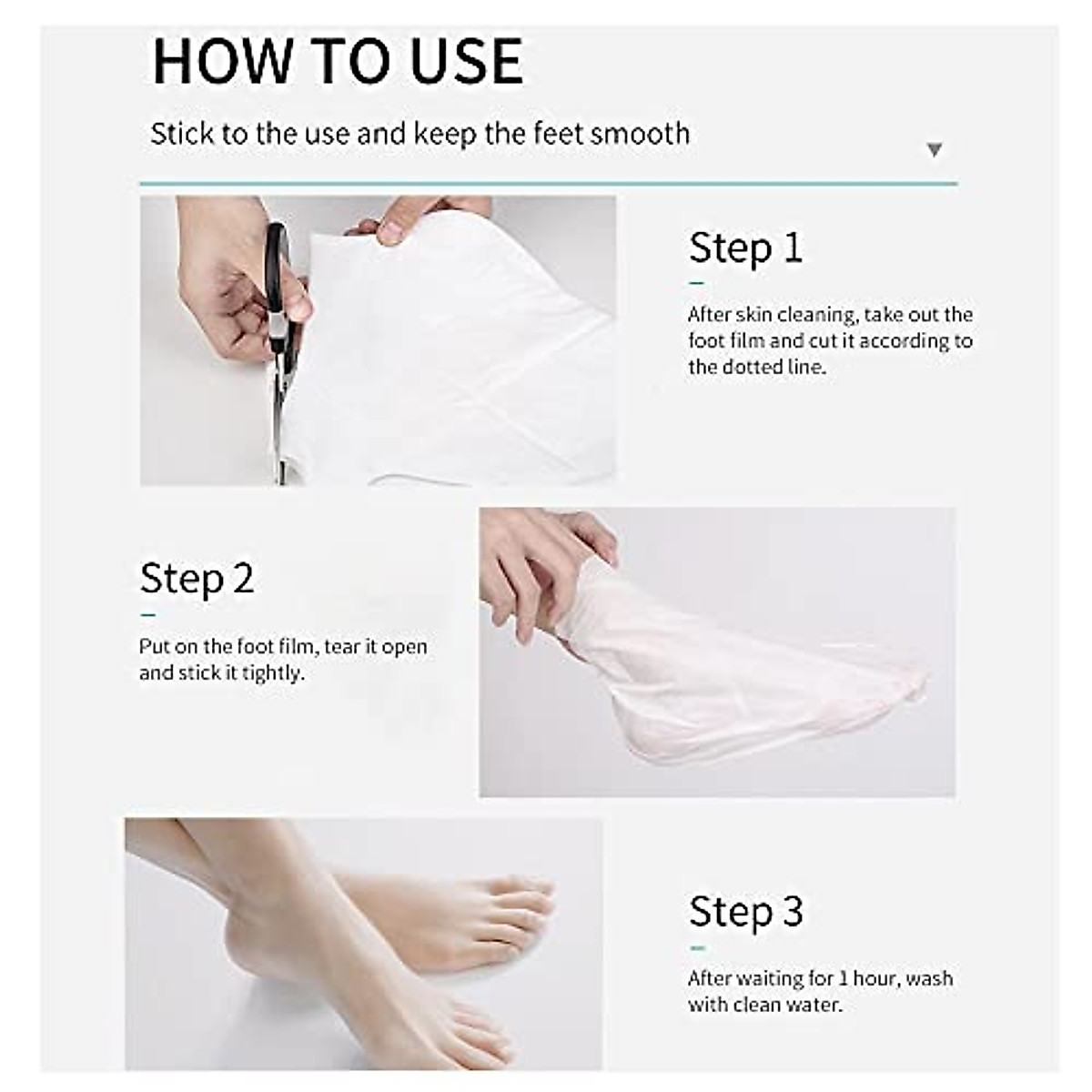 HOW TO USE

Stick to the use and keep the feet smooth

Step 1

After skin cleaning, take out the foot film and cut it according to the dotted line.

Step 2

Put on the foot film, tear it open and stick it tightly.

Step 3

After waiting for 1 hour, wash with clean water.