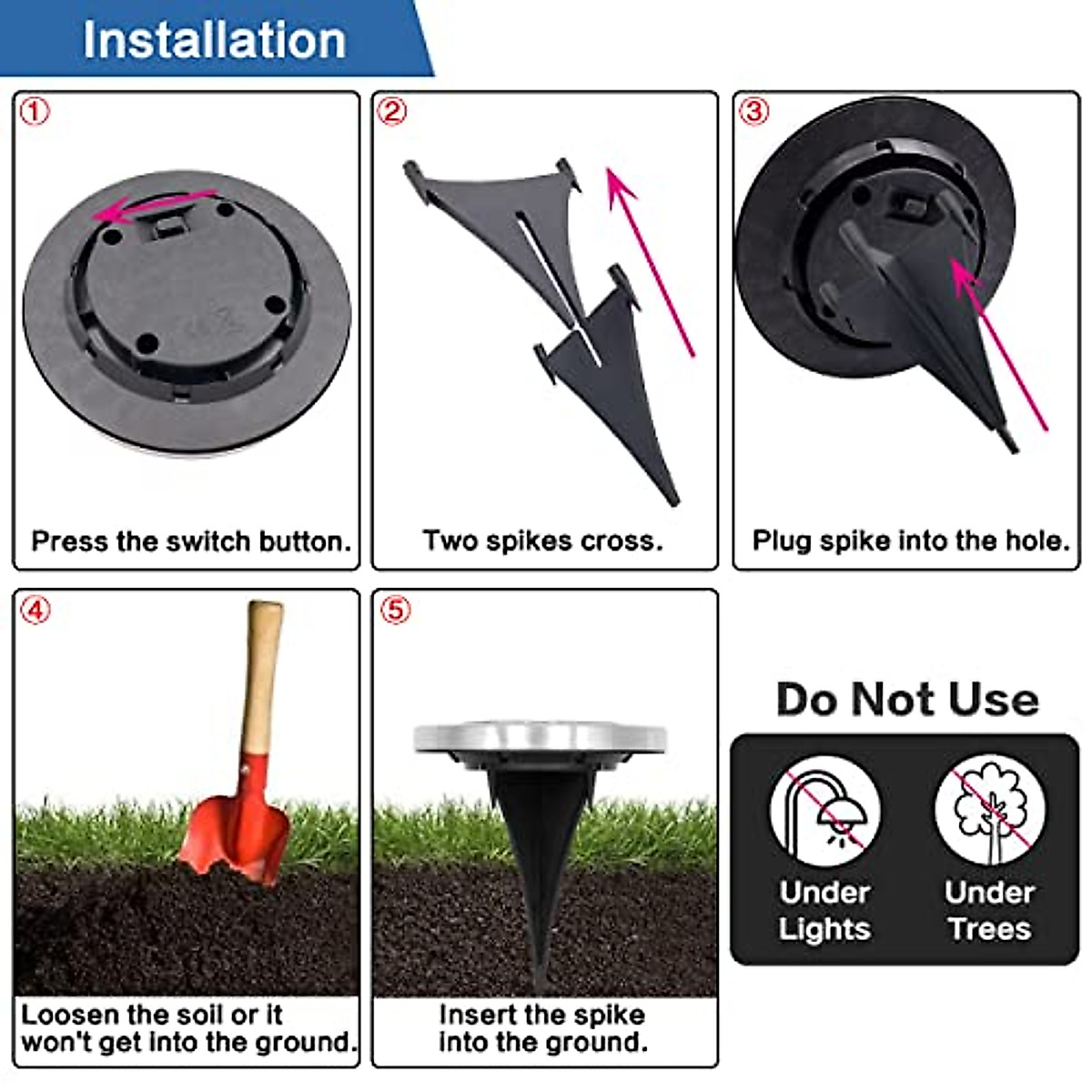 Installation

①
Press the switch button.

②
Two spikes cross.

③
Plug spike into the hole.

④
Loosen the soil or it won't get into the ground.

⑤
Insert the spike into the ground.

Do Not Use

Under Lights

Under Trees