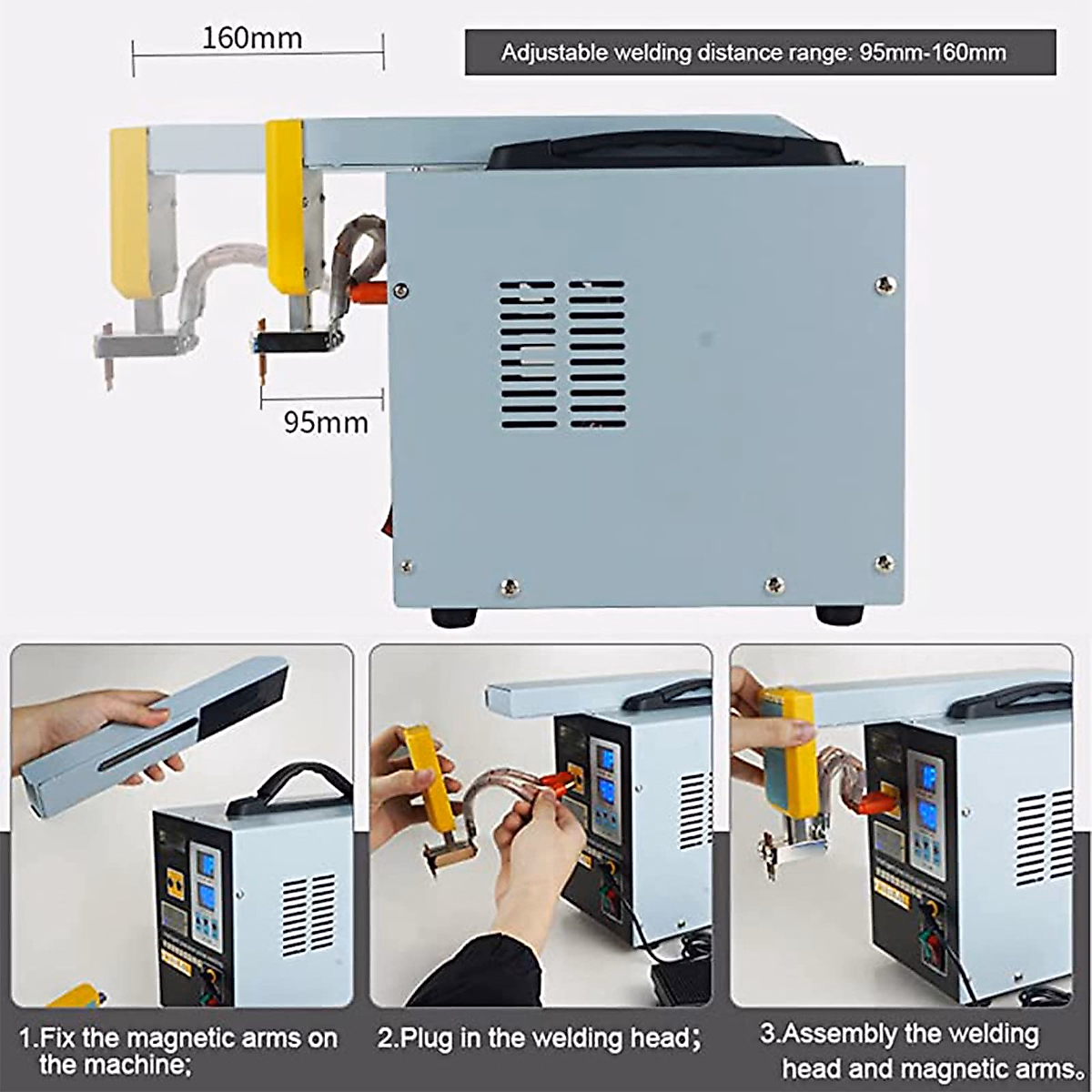 160mm

Adjustable welding distance range: 95mm-160mm

95mm

1.Fix the magnetic arms on the machine;

2.Plug in the welding head;

3.Assembly the welding head and magnetic arms.