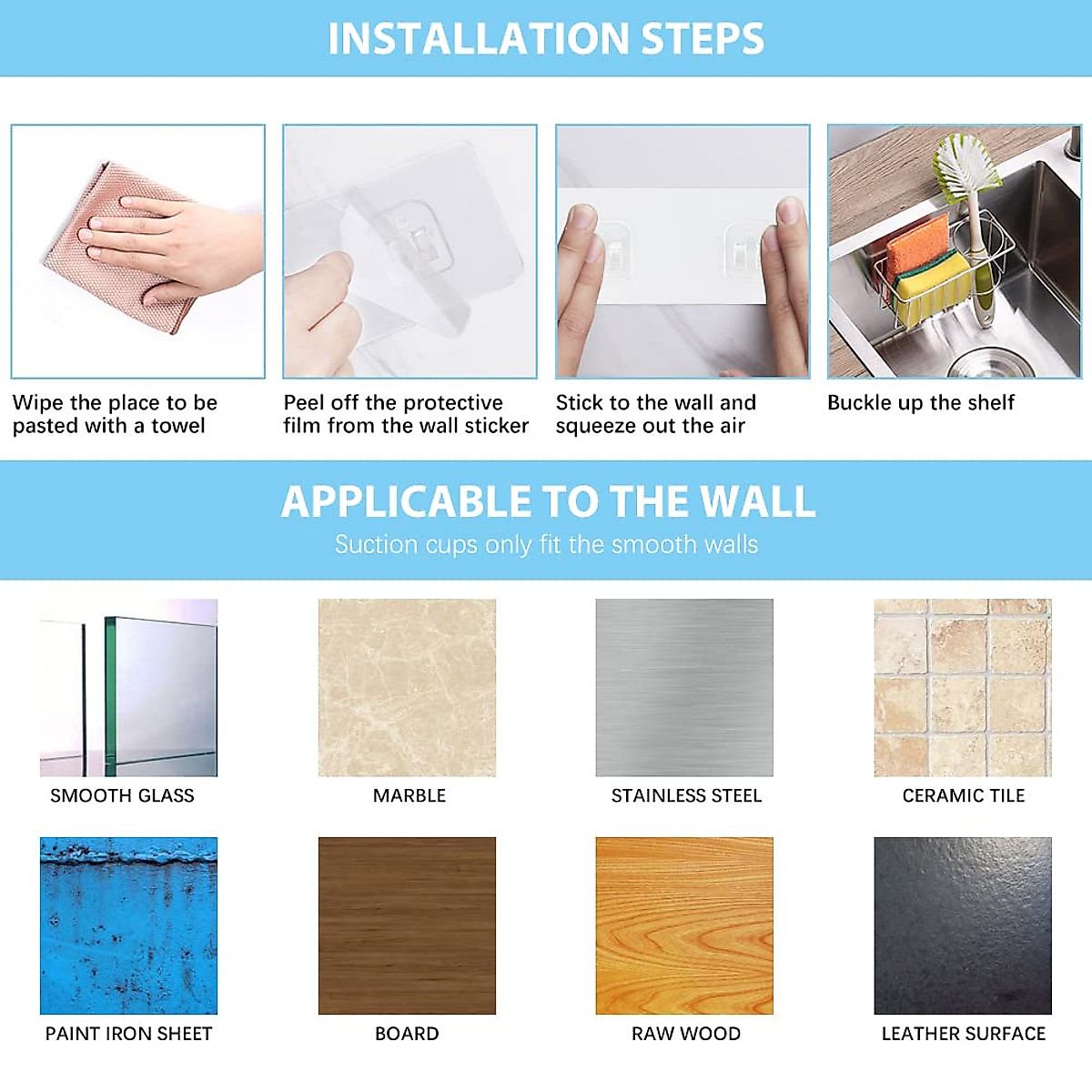 INSTALLATION STEPS

Wipe the place to be pasted with a towel

Peel off the protective film from the wall sticker

Stick to the wall and squeeze out the air

Buckle up the shelf

APPLICABLE TO THE WALL

Suction cups only fit the smooth walls

SMOOTH GLASS

MARBLE

STAINLESS STEEL

CERAMIC TILE

PAINT IRON SHEET

BOARD

RAW WOOD

LEATHER SURFACE