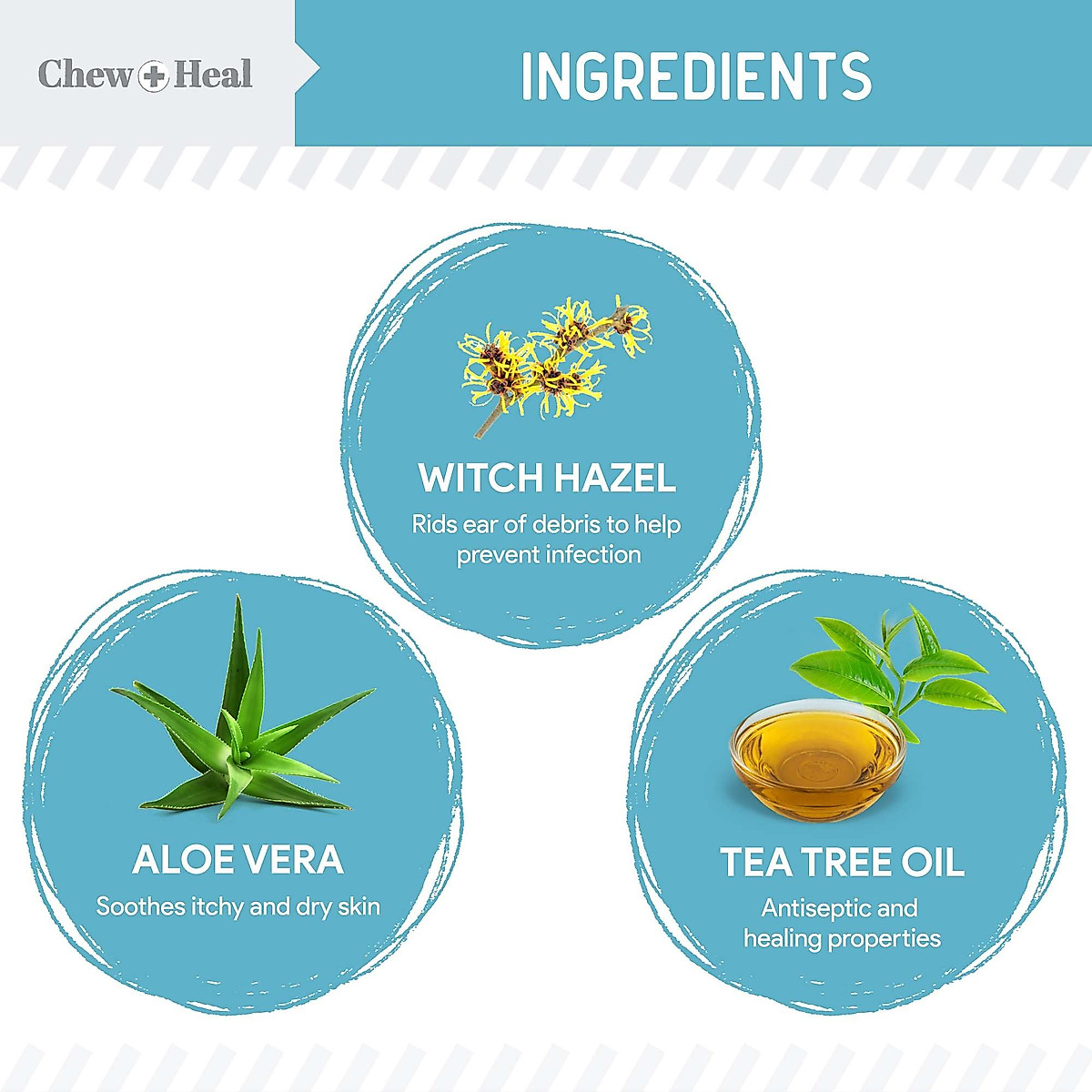 Chew + Heal

INGREDIENTS

WITCH HAZEL
Rids ear of debris to help prevent infection

ALOE VERA
Soothes itchy and dry skin

TEA TREE OIL
Antiseptic and healing properties