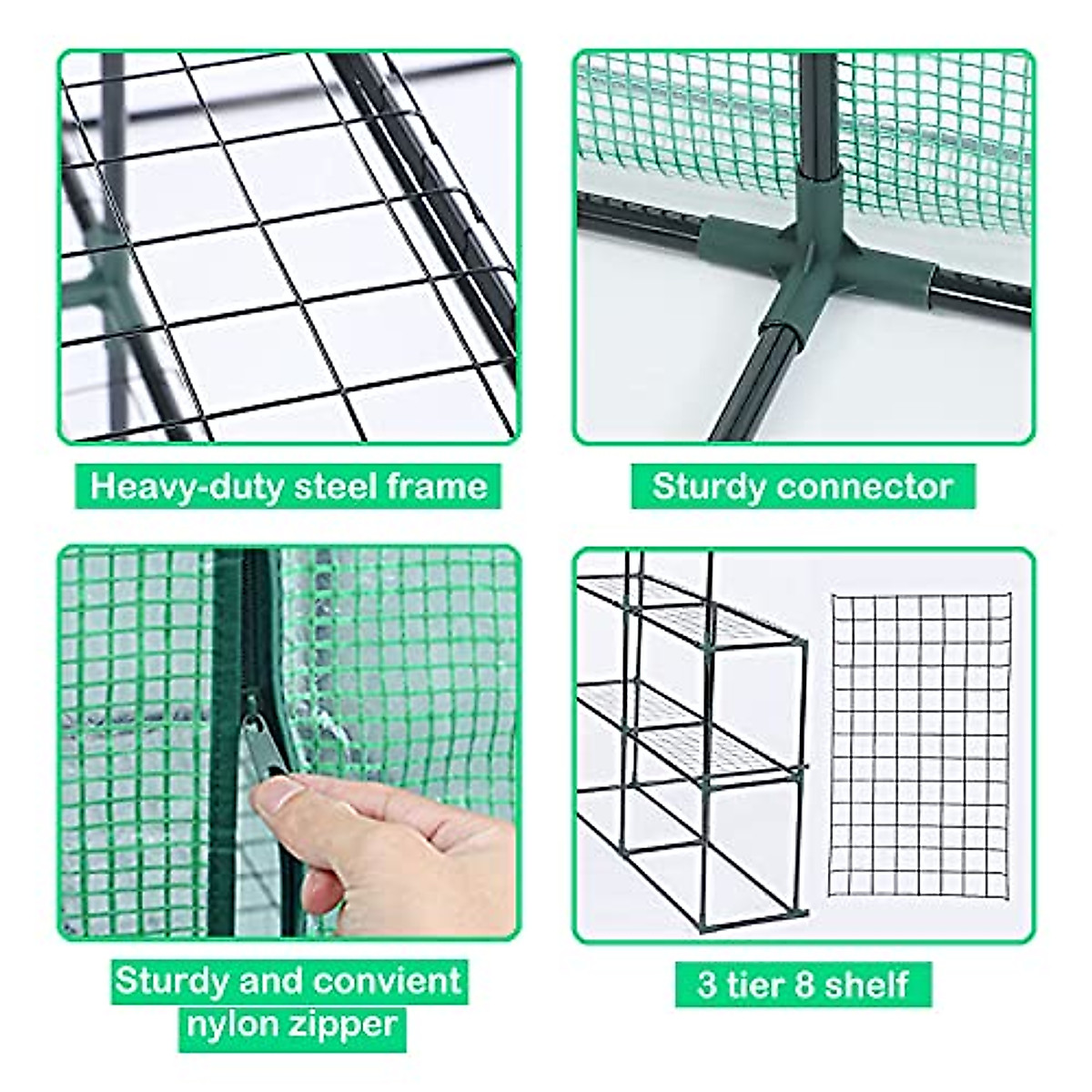 Heavy-duty steel frame

Sturdy connector

Sturdy and convient nylon zipper

3 tier 8 shelf