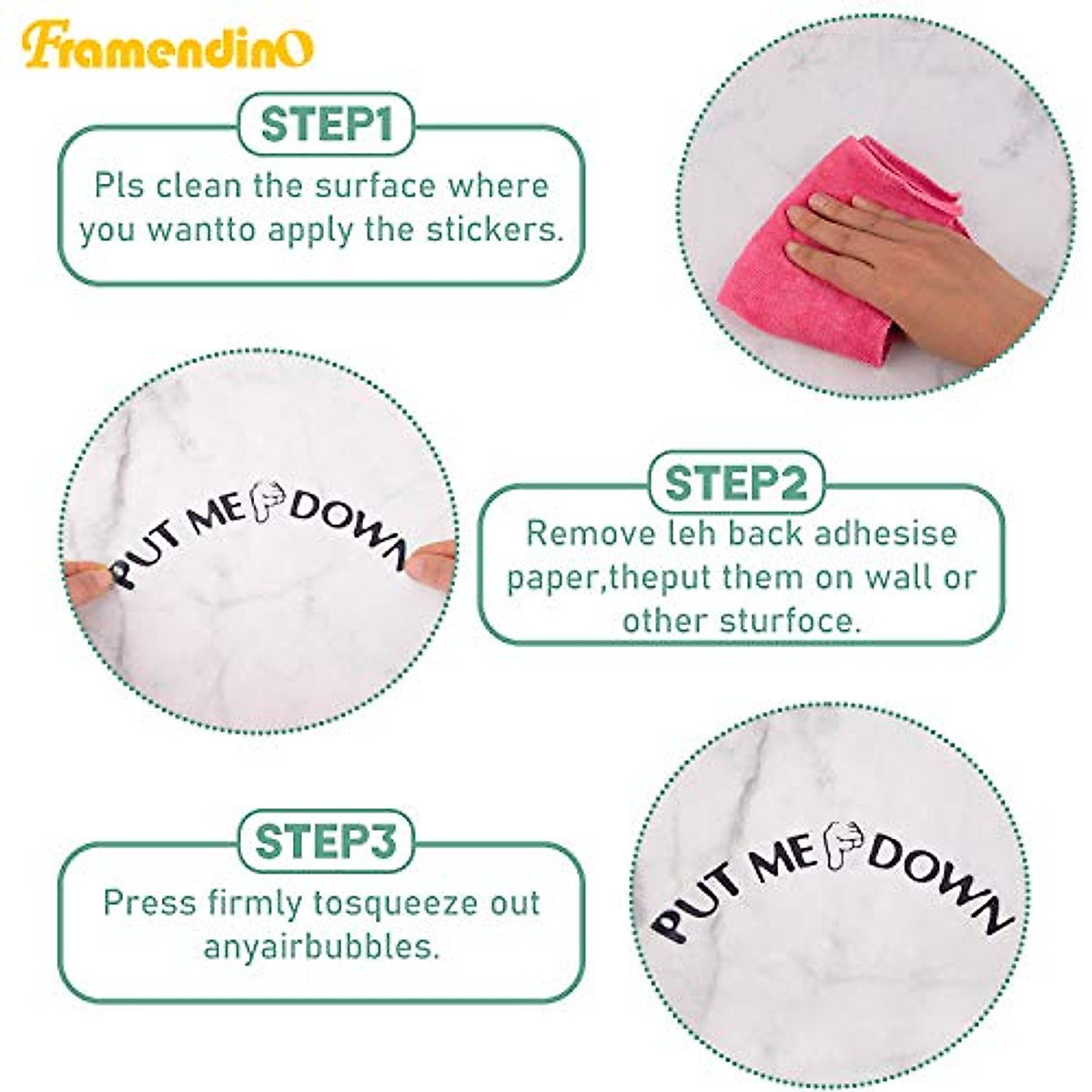 FramendinO

STEP1

Pls clean the surface where you wantto apply the stickers.

PUT ME DOWN

STEP2

Remove leh back adhesise paper,theput them on wall or other sturfoce.

STEP3

Press firmly tosqueeze out anyairbubbles.

PUT ME DOWN