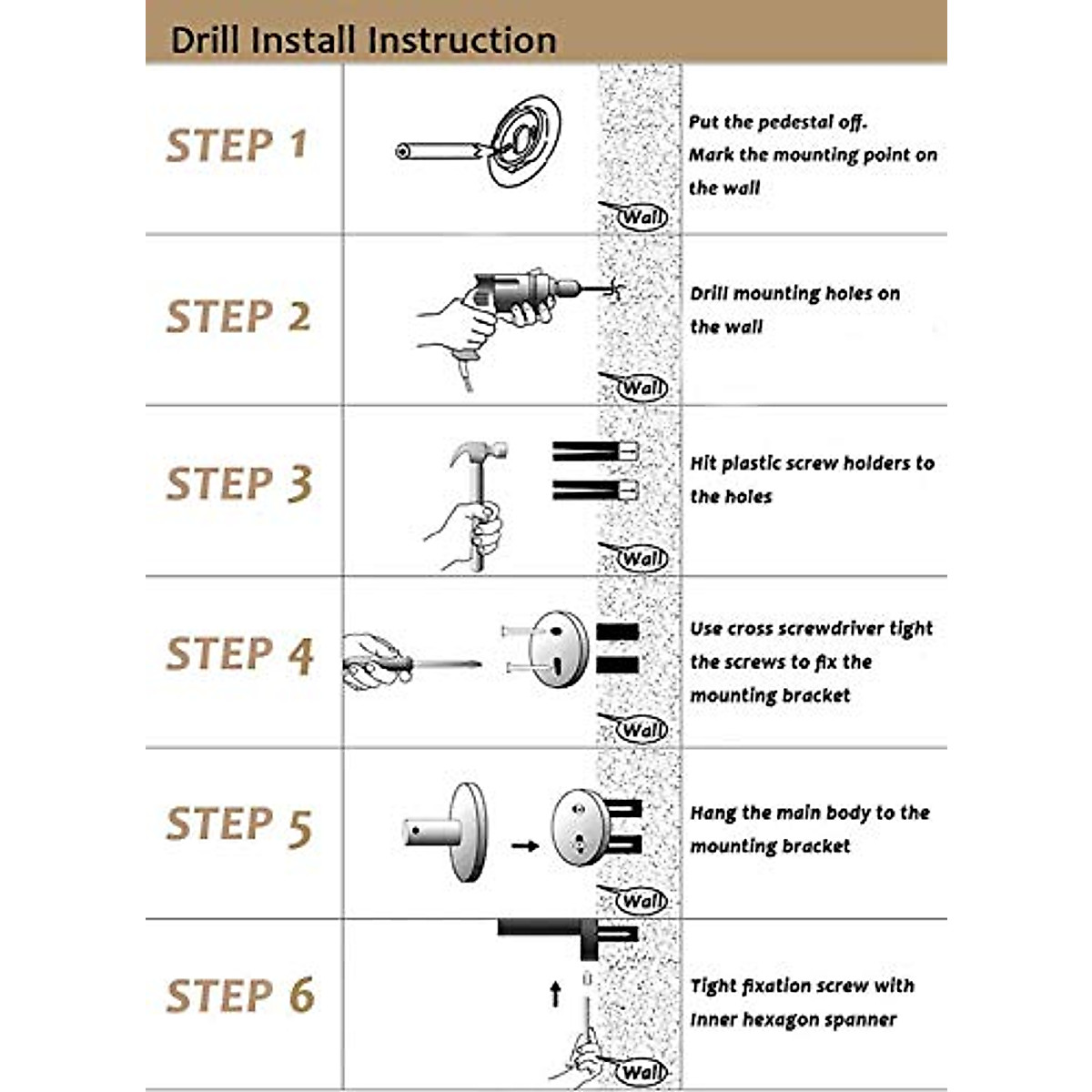 Drill Install Instruction

STEP 1

Wall

Put the pedestal off.
Mark the mounting point on the wall

STEP 2

Wall

Drill mounting holes on the wall

STEP 3

Wall

Hit plastic screw holders to the holes

STEP 4

Wall

Use cross screwdriver tight the screws to fix the mounting bracket

STEP 5

Wall

Hang the main body to the mounting bracket

STEP 6

Wall

Tight fixation screw with Inner hexagon spanner