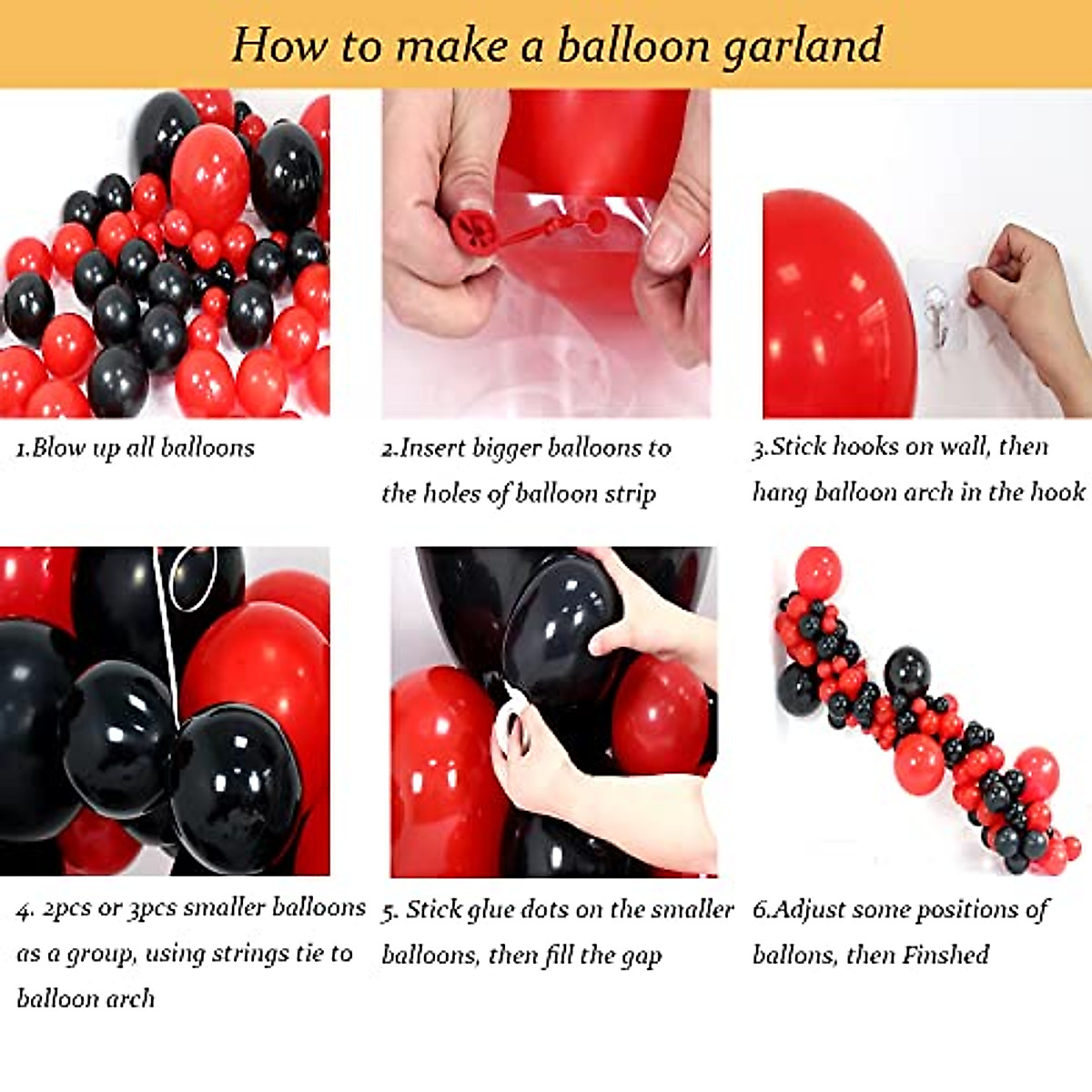 How to make a balloon garland

1.Blow up all balloons

2.Insert bigger balloons to the holes of balloon strip

3.Stick hooks on wall, then hang balloon arch in the hook

4. 2pcs or 3pcs smaller balloons as a group, using strings tie to balloon arch

5. Stick glue dots on the smaller balloons, then fill the gap

6.Adjust some positions of ballons, then Finshed