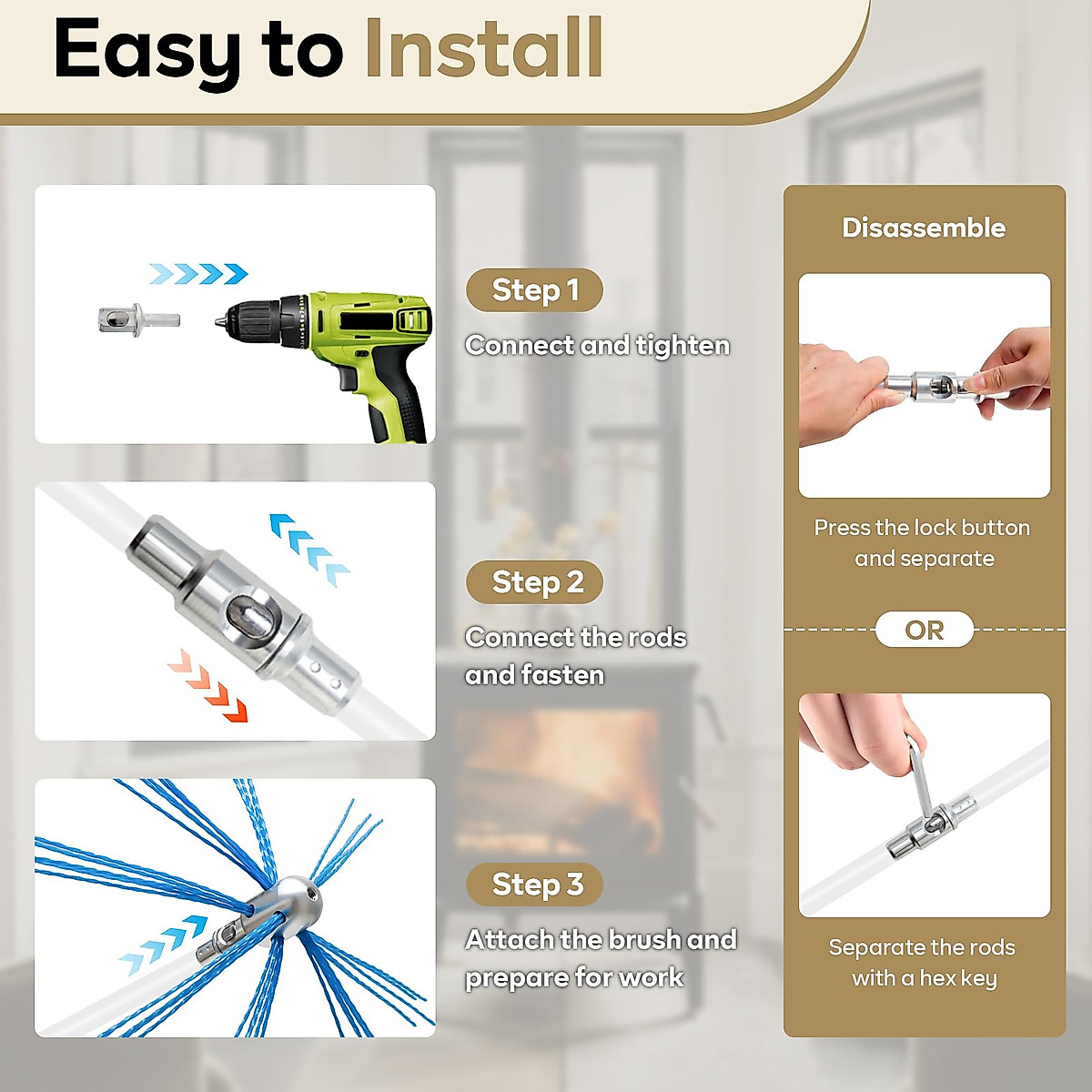 Easy to Install

Step 1
Connect and tighten

Step 2
Connect the rods and fasten

Step 3
Attach the brush and prepare for work

Disassemble

Press the lock button and separate

OR

Separate the rods with a hex key