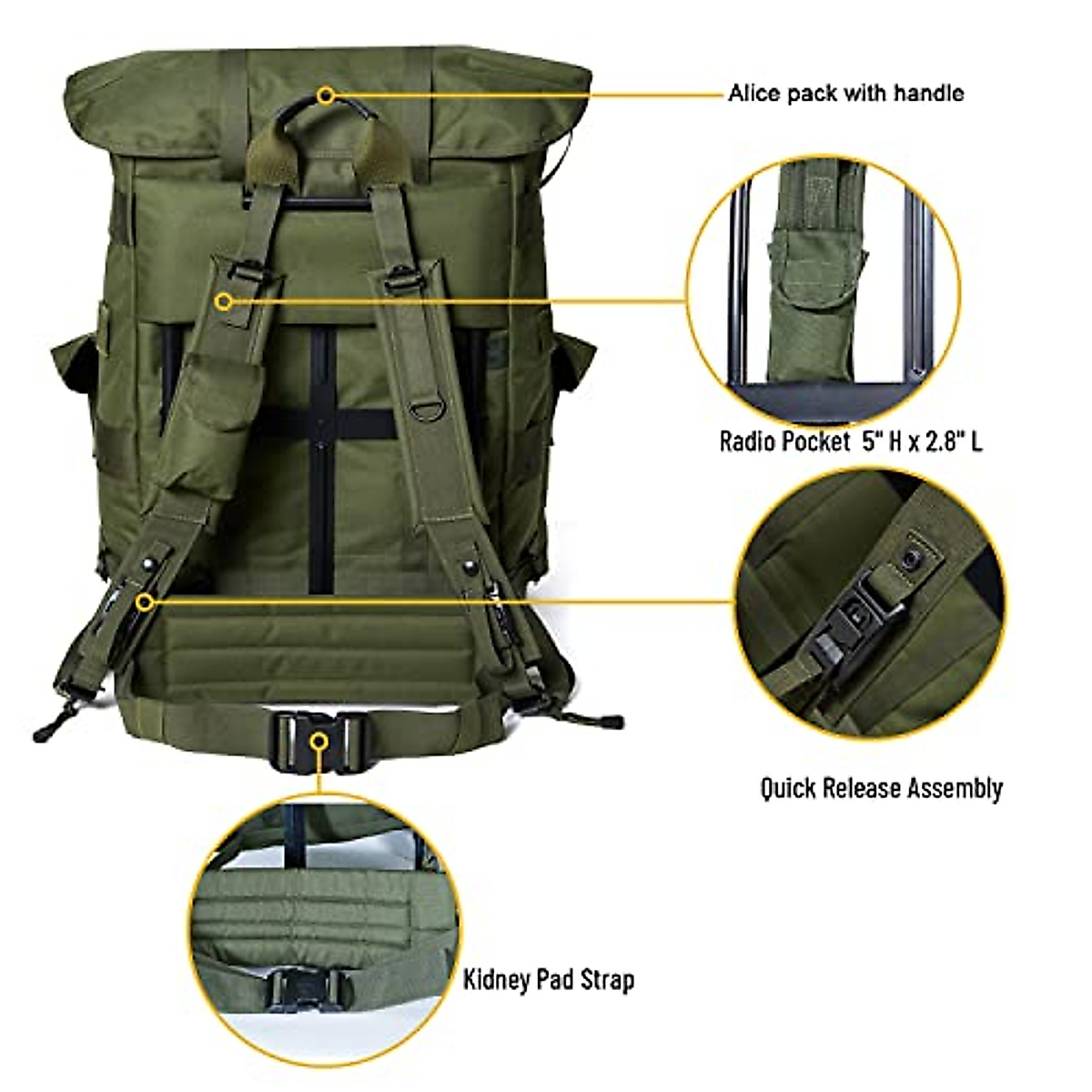 Alice pack with handle

Radio Pocket 5" H x 2.8" L

Quick Release Assembly

Kidney Pad Strap