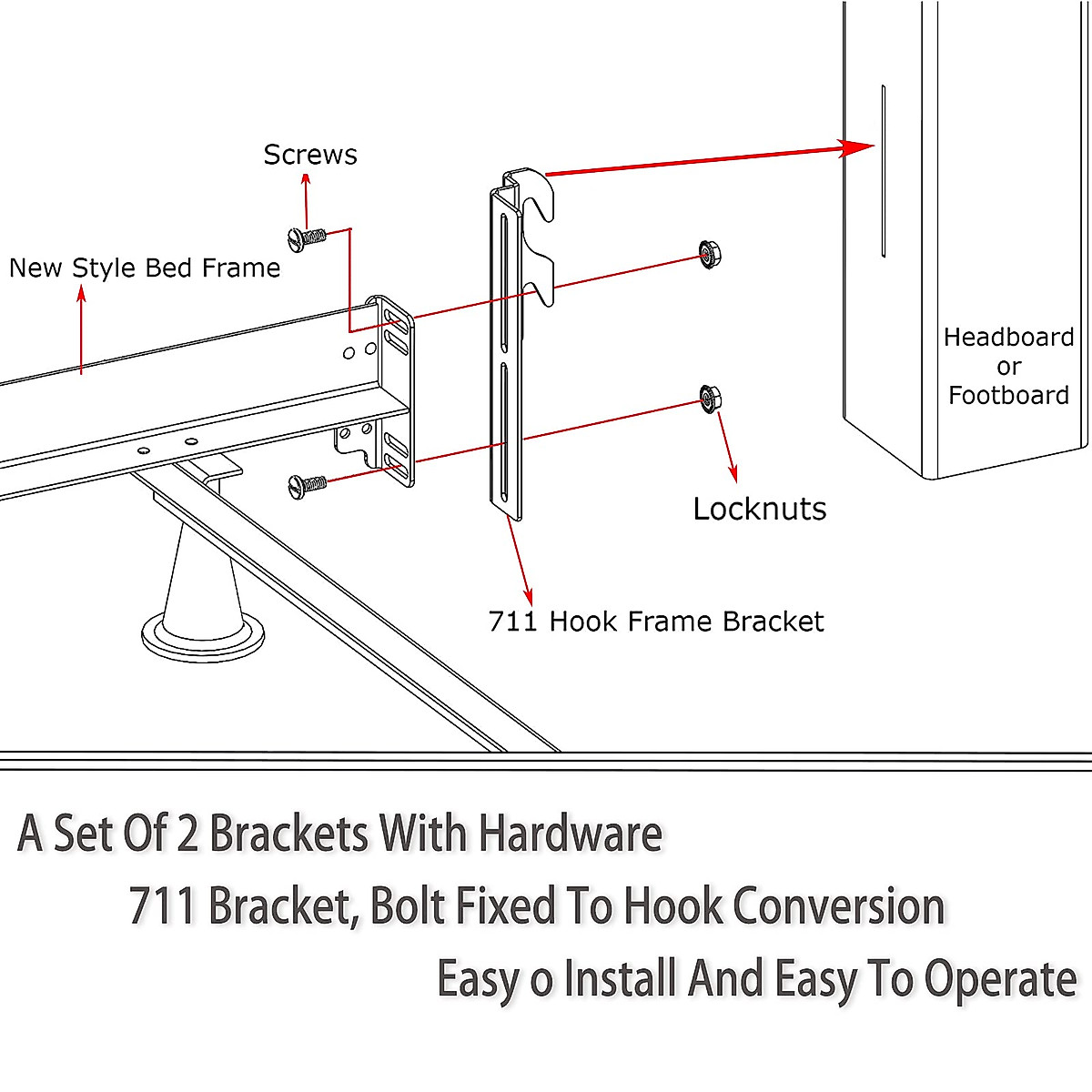 Screws

New Style Bed Frame

Headboard or Footboard

Locknuts

711 Hook Frame Bracket

A Set Of 2 Brackets With Hardware

711 Bracket, Bolt Fixed To Hook Conversion

Easy o Install And Easy To Operate