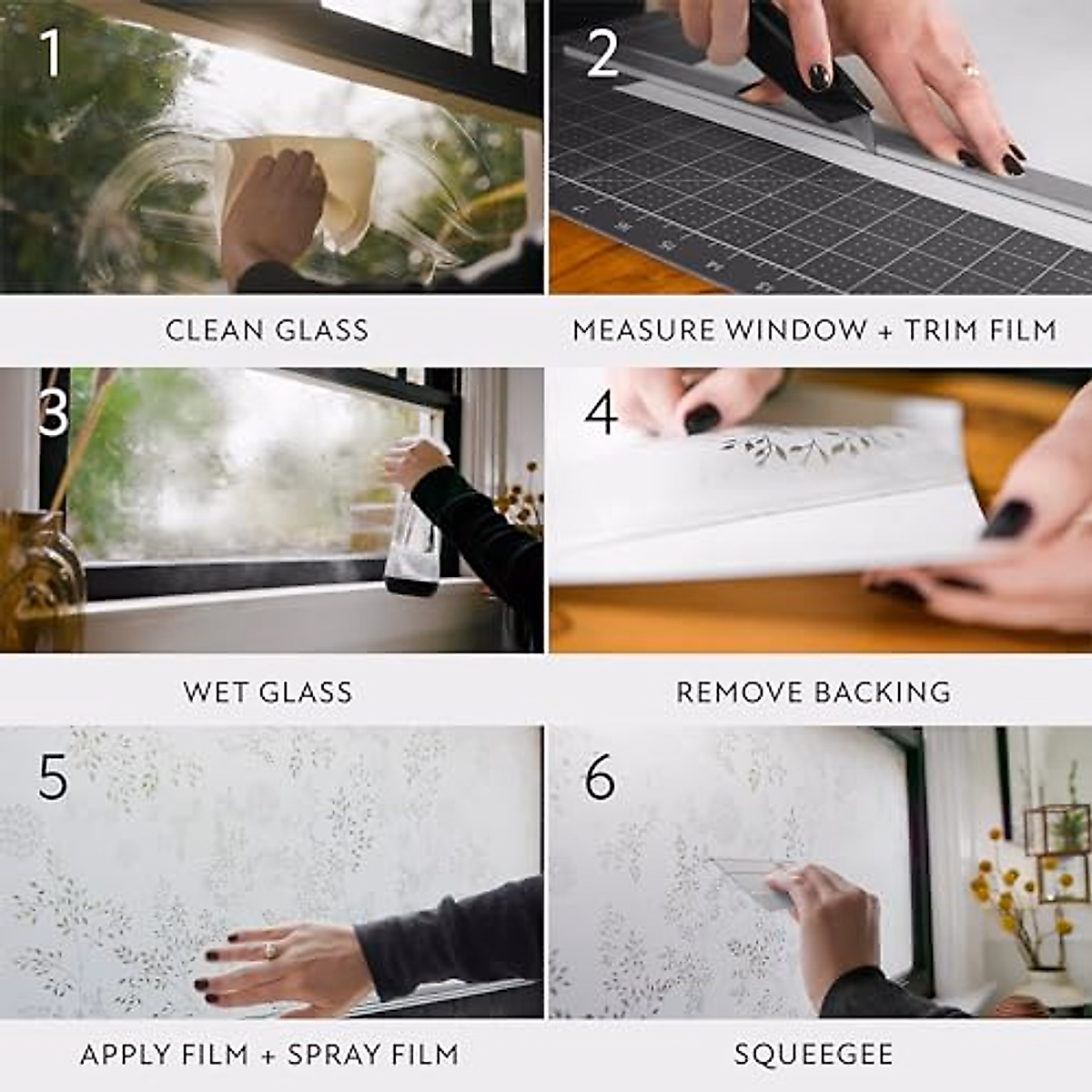 1

CLEAN GLASS

2

MEASURE WINDOW + TRIM FILM

3

WET GLASS

4

REMOVE BACKING

5

APPLY FILM + SPRAY FILM

6

SQUEEGEE