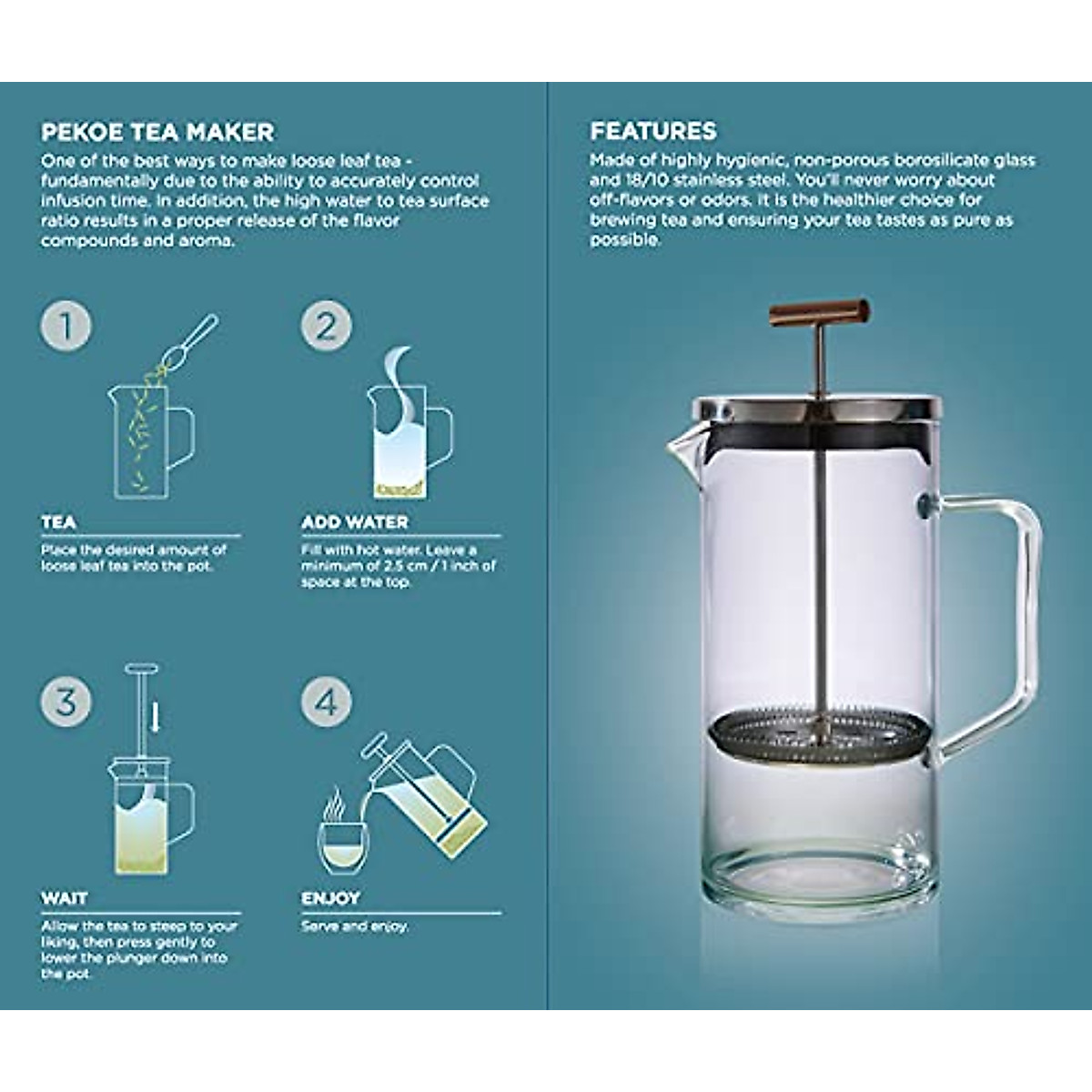 PEKOE TEA MAKER

One of the best ways to make loose leaf tea - fundamentally due to the ability to accurately control infusion time. In addition, the high water to tea surface ratio results in a proper release of the flavor compounds and aroma.

1

TEA

Place the desired amount of loose leaf tea into the pot.

2

ADD WATER

Fill with hot water. Leave a minimum of 2.5 cm / 1 inch of space at the top.

3

WAIT

Allow the tea to steep to your liking, then press gently to lower the plunger down into the pot.

4

ENJOY

Serve and enjoy.

FEATURES

Made of highly hygienic, non-porous borosilicate glass and 18/10 stainless steel. You'll never worry about off-flavors or odors. It is the healthier choice for brewing tea and ensuring your tea tastes as pure as possible.