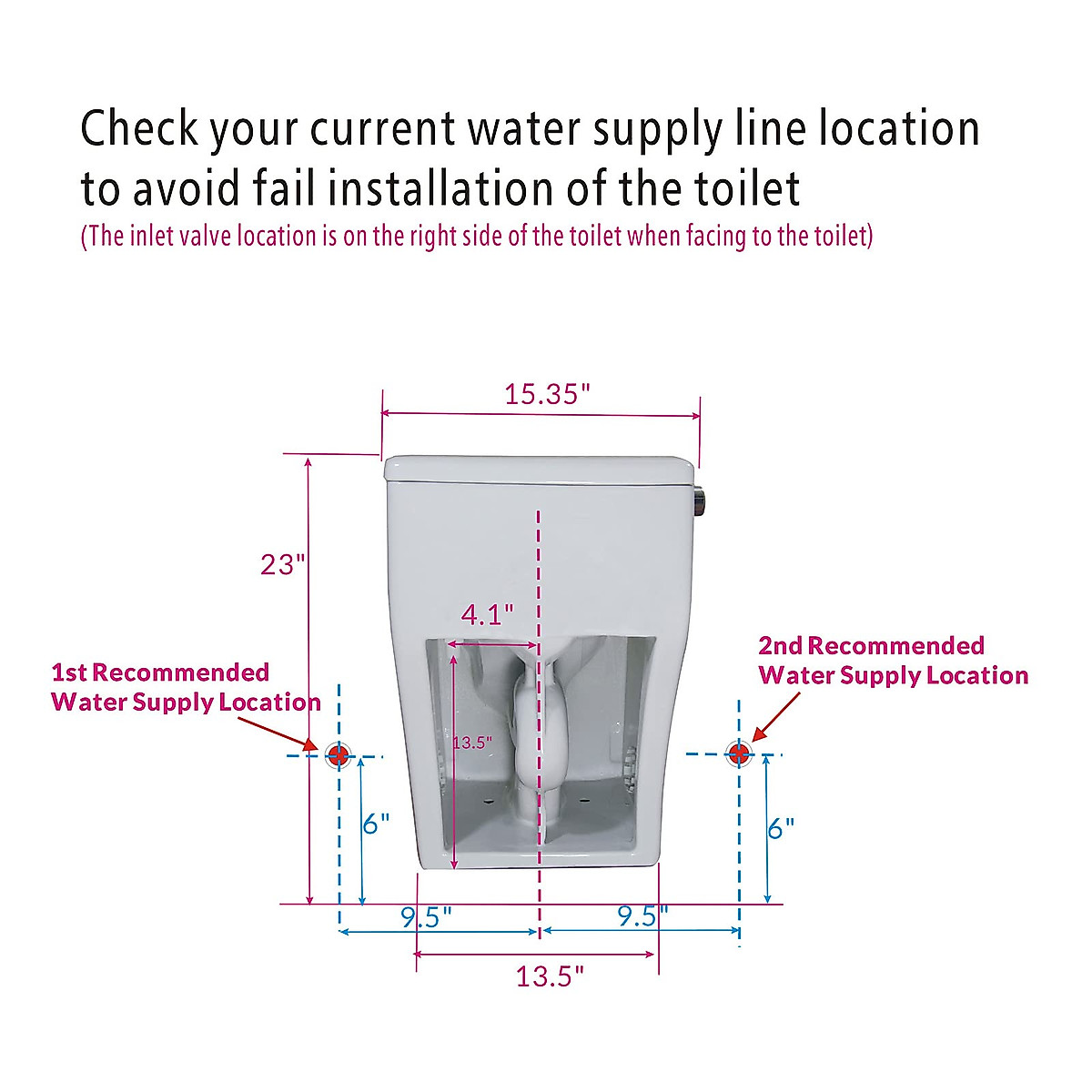 Check your current water supply line location to avoid fail installation of the toilet
(The inlet valve location is on the right side of the toilet when facing to the toilet)

15.35"

23"

4.1"

13.5"

1st Recommended Water Supply Location

2nd Recommended Water Supply Location

6"

6"

9.5"

9.5"

13.5"