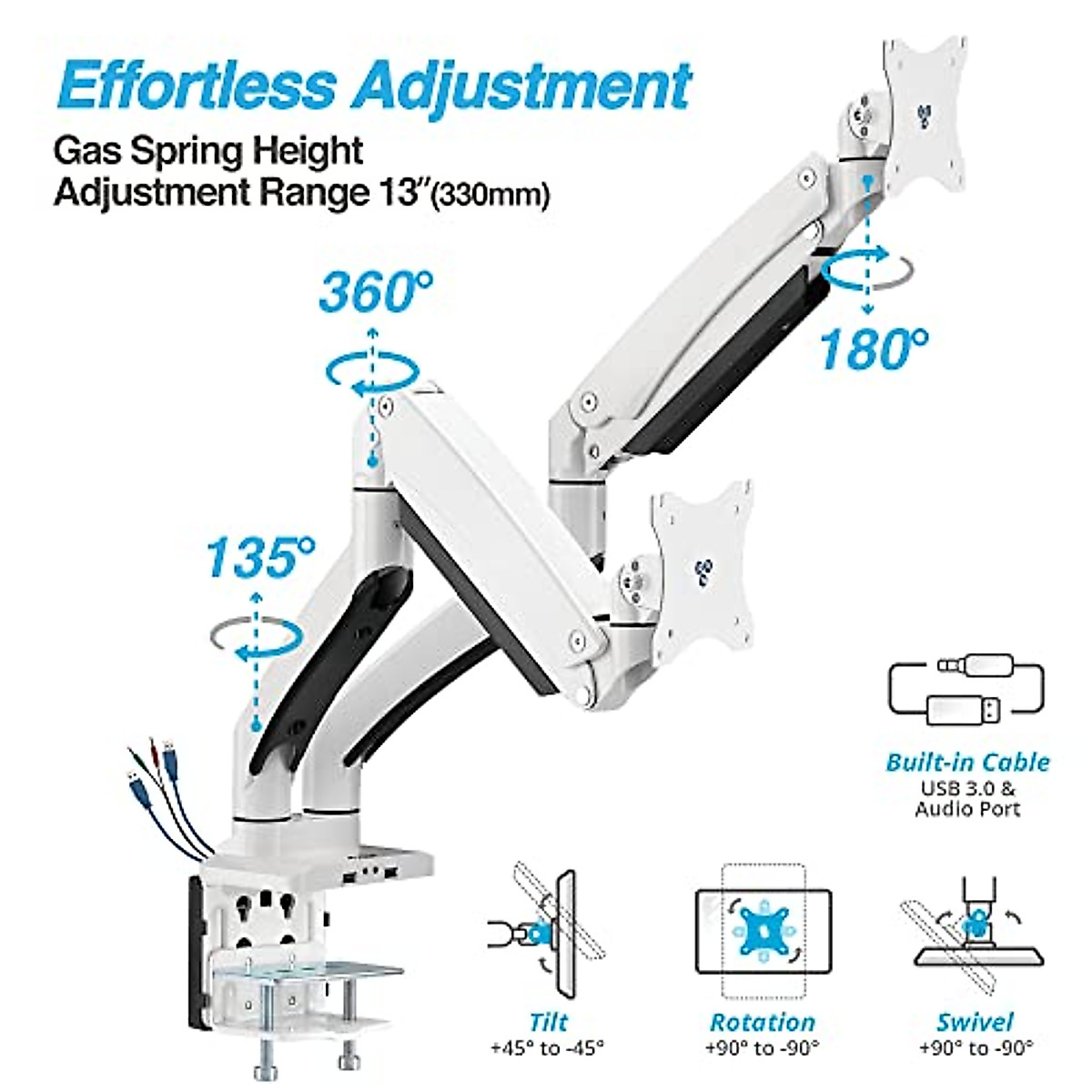 Effortless Adjustment

Gas Spring Height Adjustment Range 13″(330mm)

360°

180°

135°

Built-in Cable
USB 3.0 & Audio Port

Tilt
+45° to -45°

Rotation
+90° to -90°

Swivel
+90° to -90°